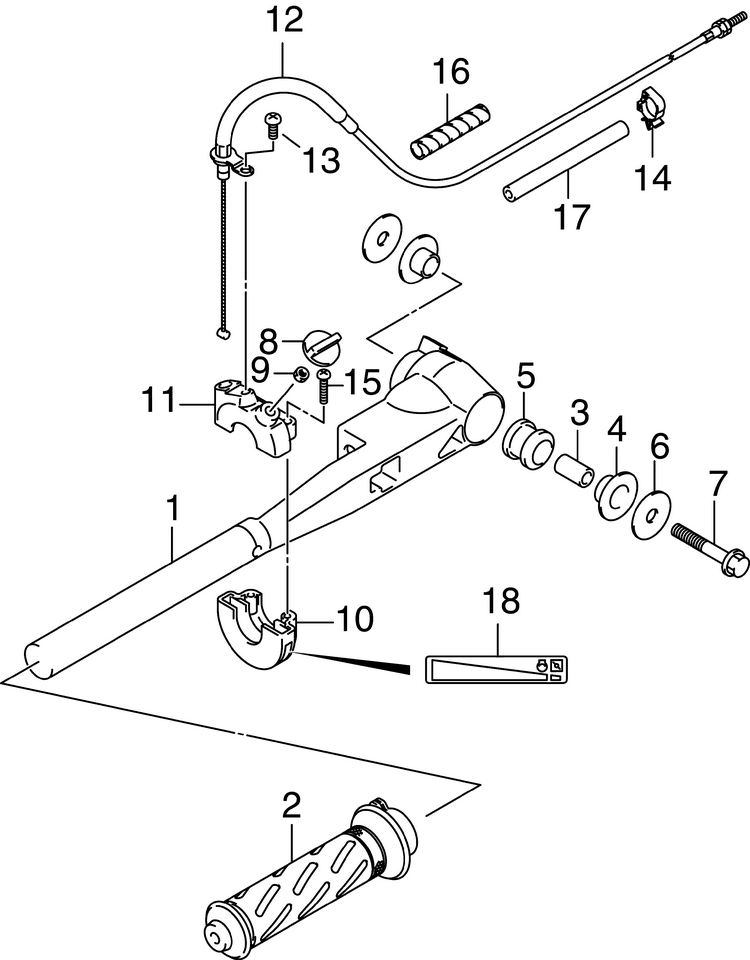 12
16
13
14
17
8
9
15
11
5
3
4
6
7
1
10
18
2