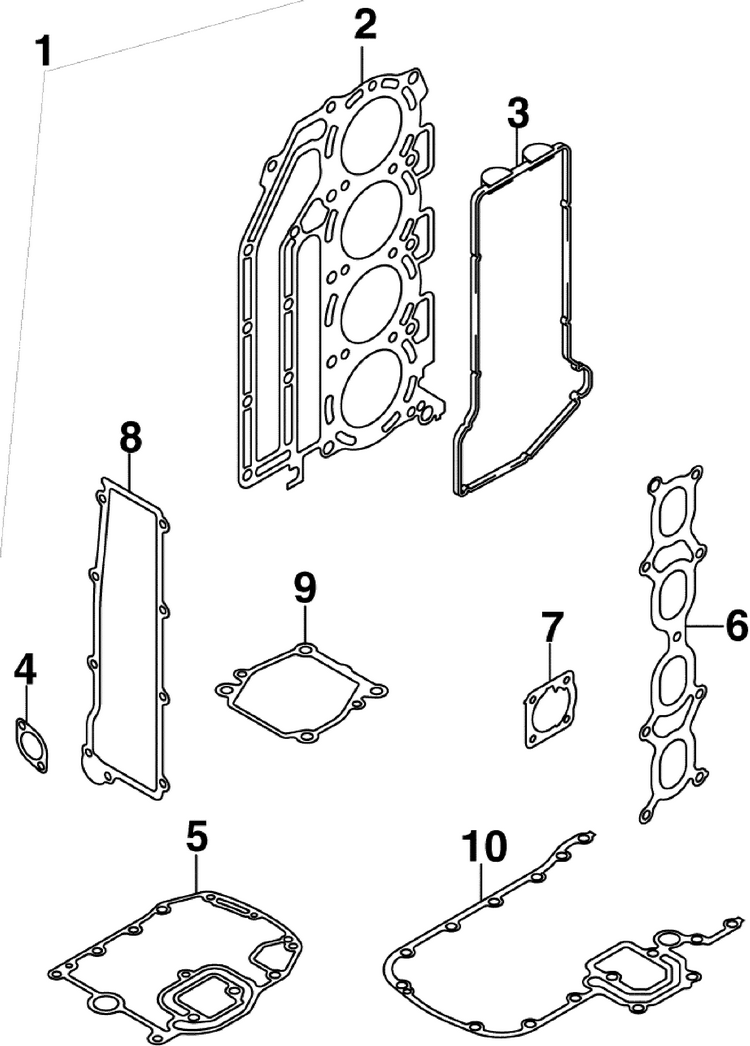 1
2
3
8
9
7
6
4
5
10