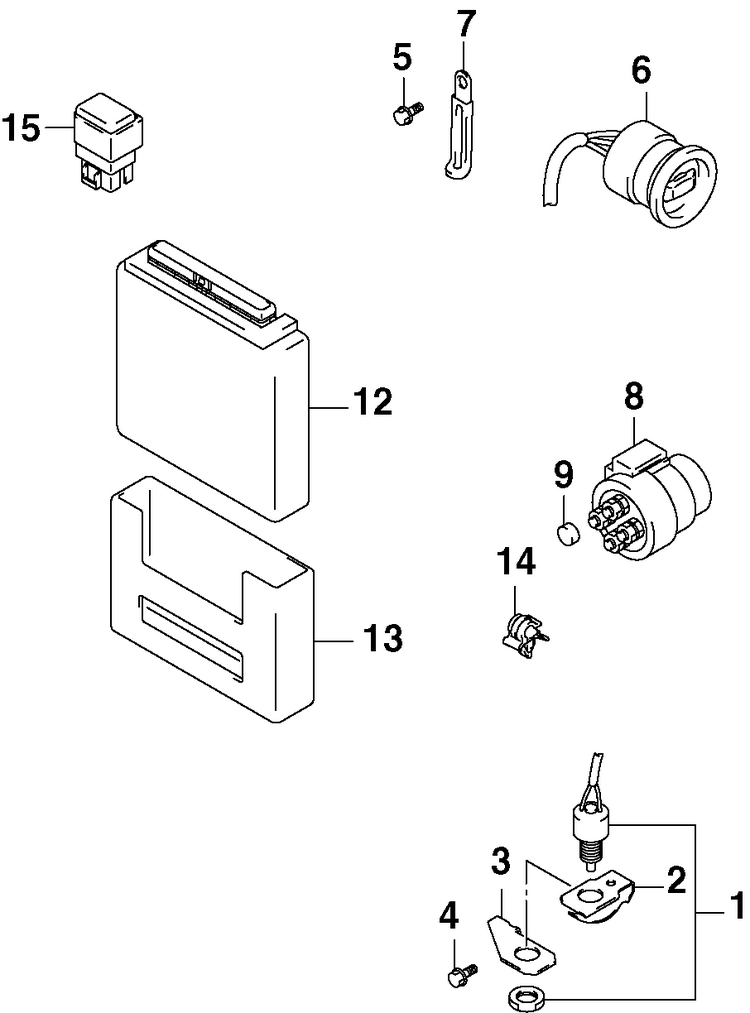 15
5
7
6
12
8
9
14
13
3
2
1
4