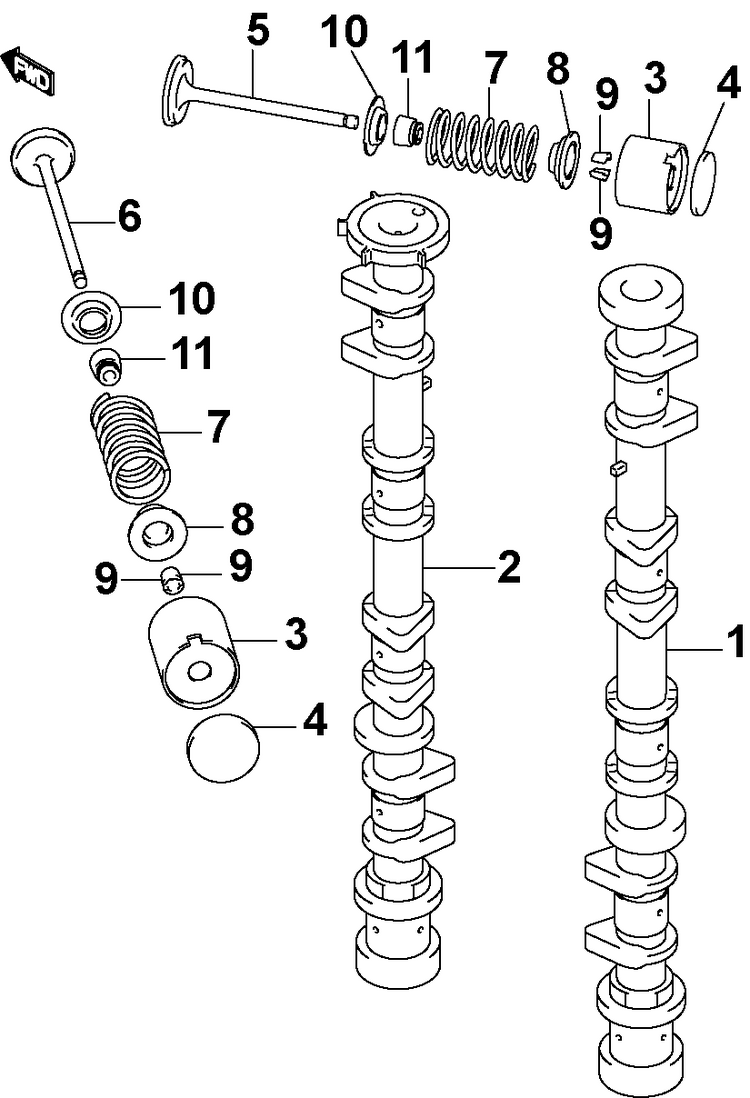 FWD
5
10
11
7
8
9
3
4
9
6
10
11
7
8
9
9
3
4
2
1