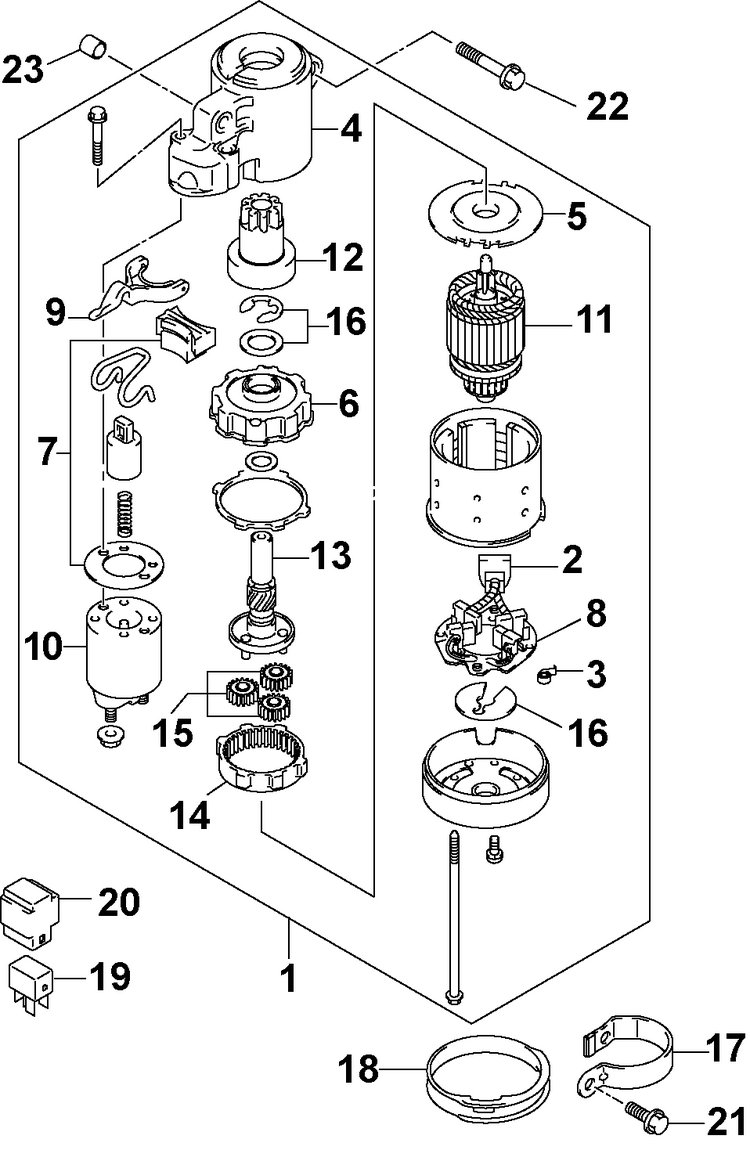 23
22
4
5
12
9
16
11
6
7
13
2
8
10
3
15
16
14
20
19
1
18
17
21