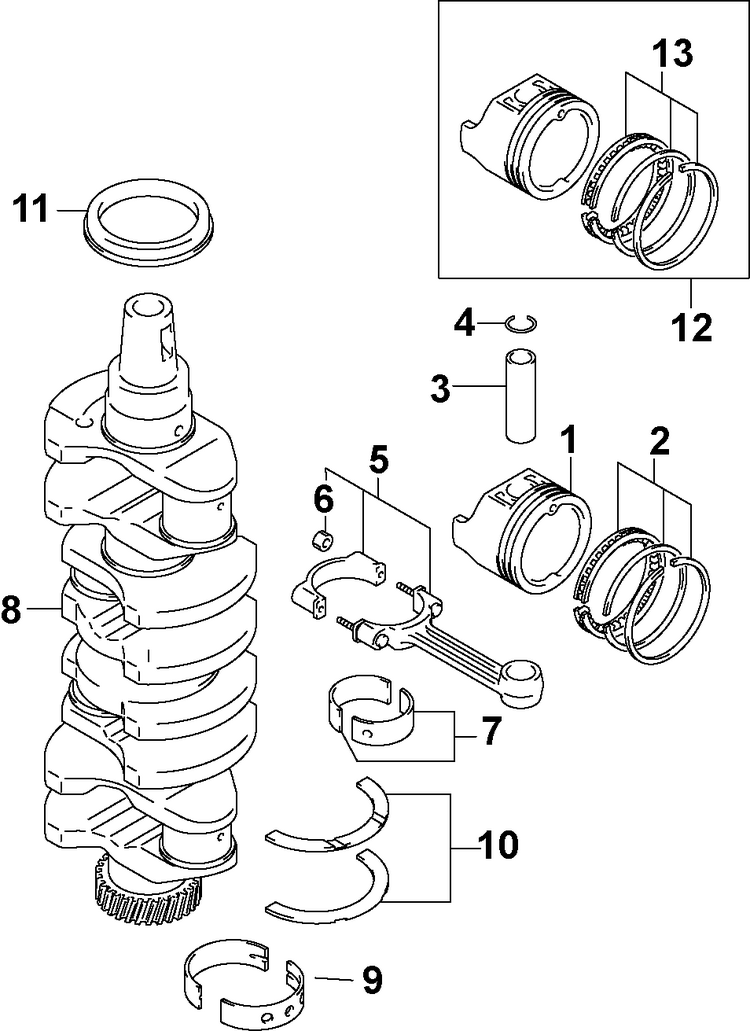 13

11

12

4

3

1

2

5

6

8

7

10

9