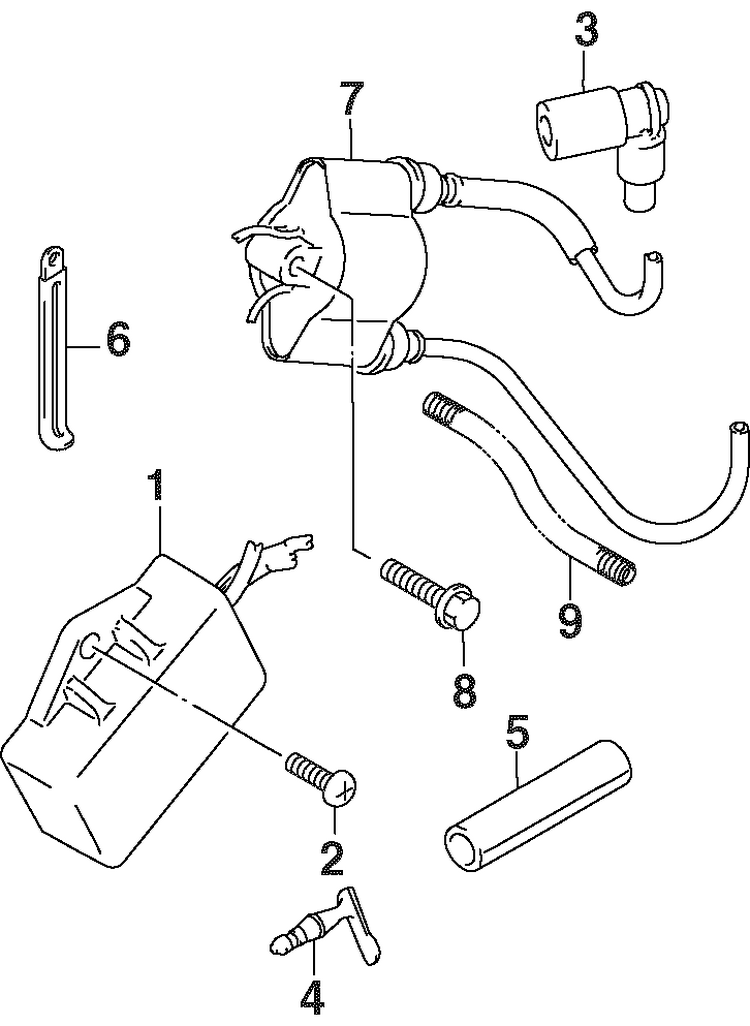 3
7
6
1
9
8
5
2
4