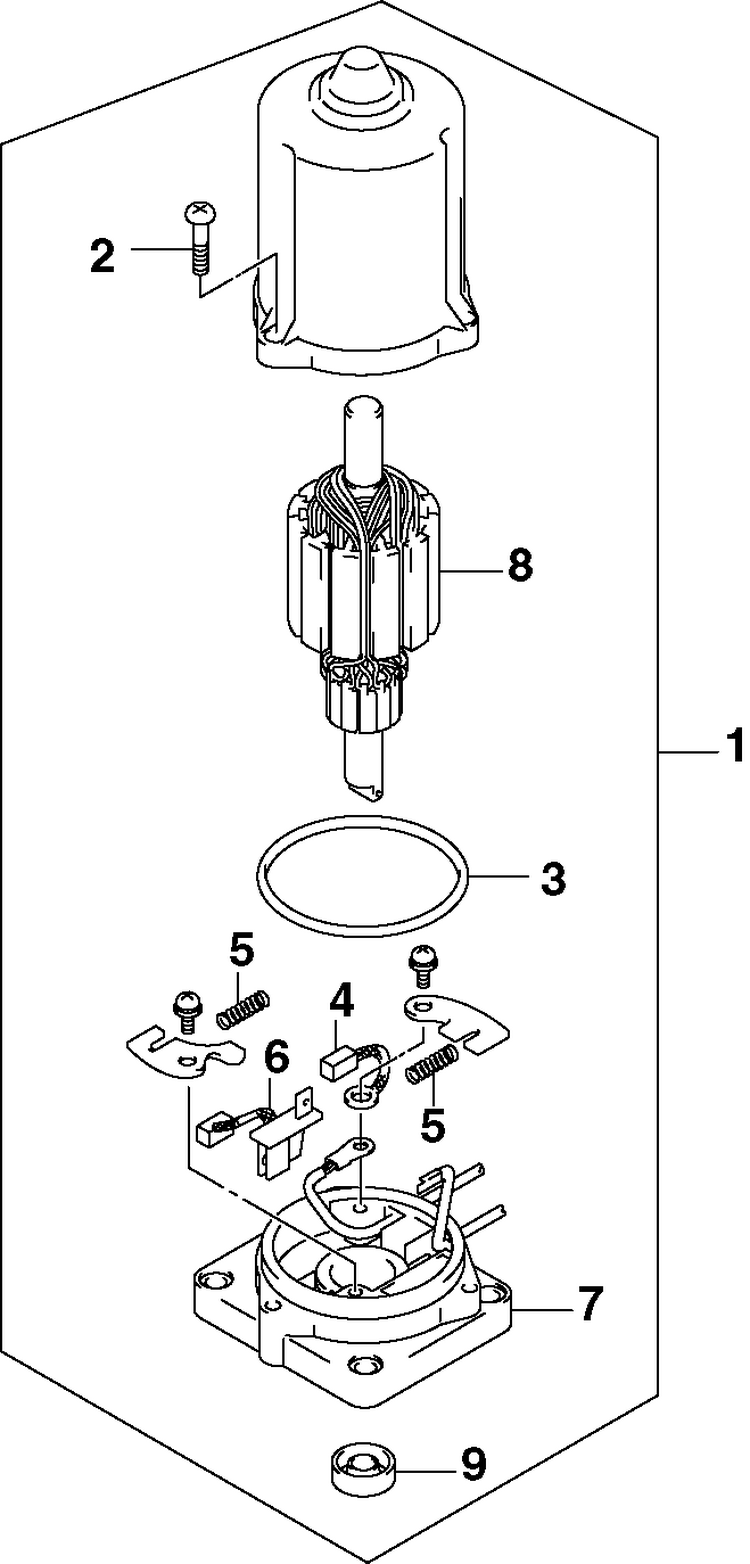 2
8
1
3
5
4
6
5
7
9