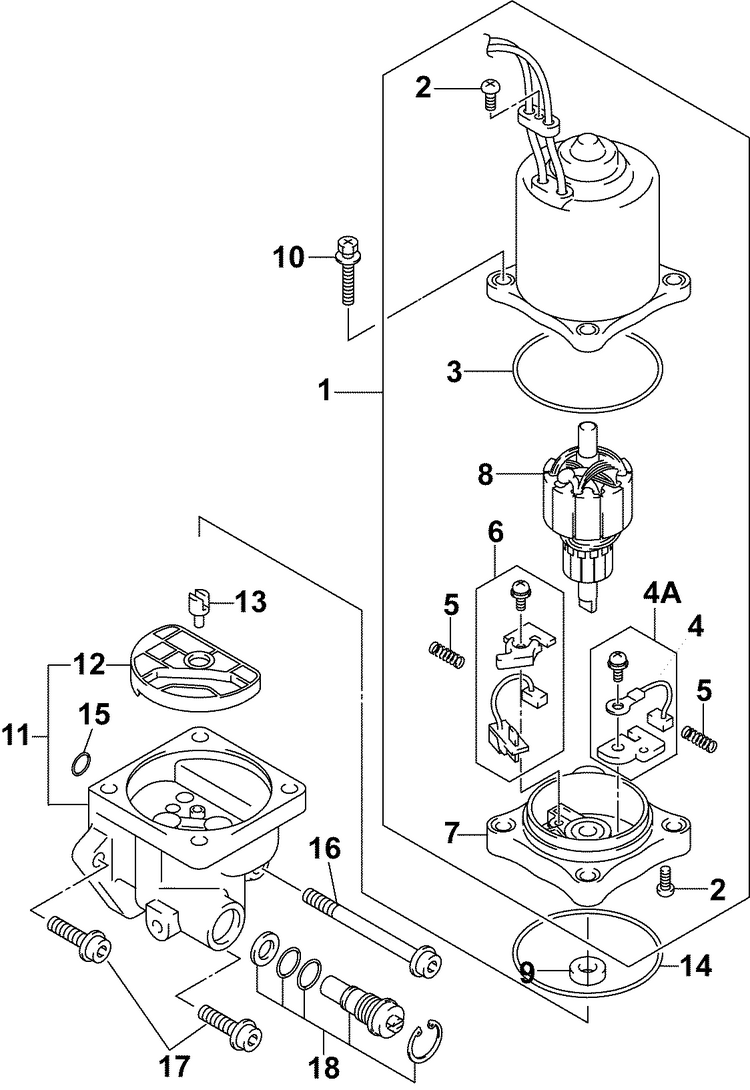 2
10
1
3
8
6
5
4A
4
5
13
12
11
15
7
2
16
9
14
17
18