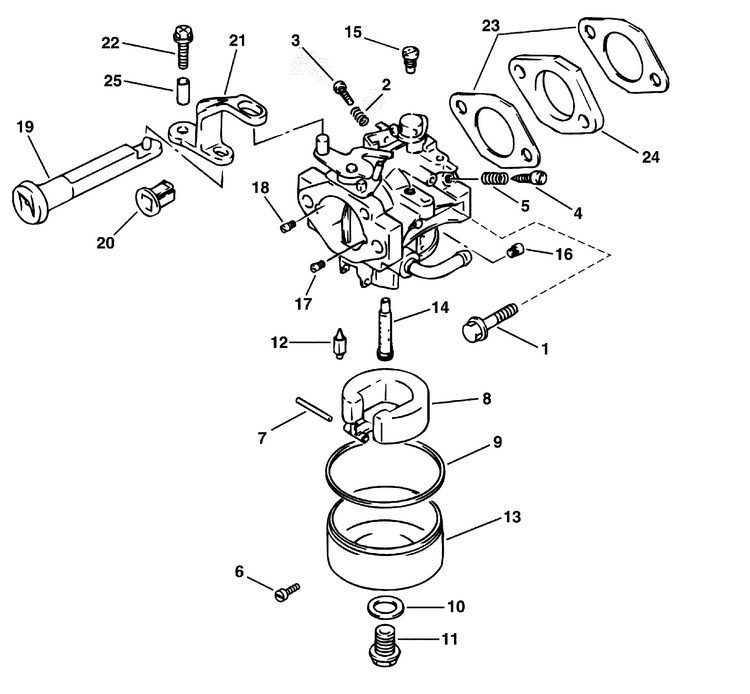 22
21
3
15
23
25
2
19
24
18
5
4
20
16
17
14
12
1
8
7
9
13
6
10
11