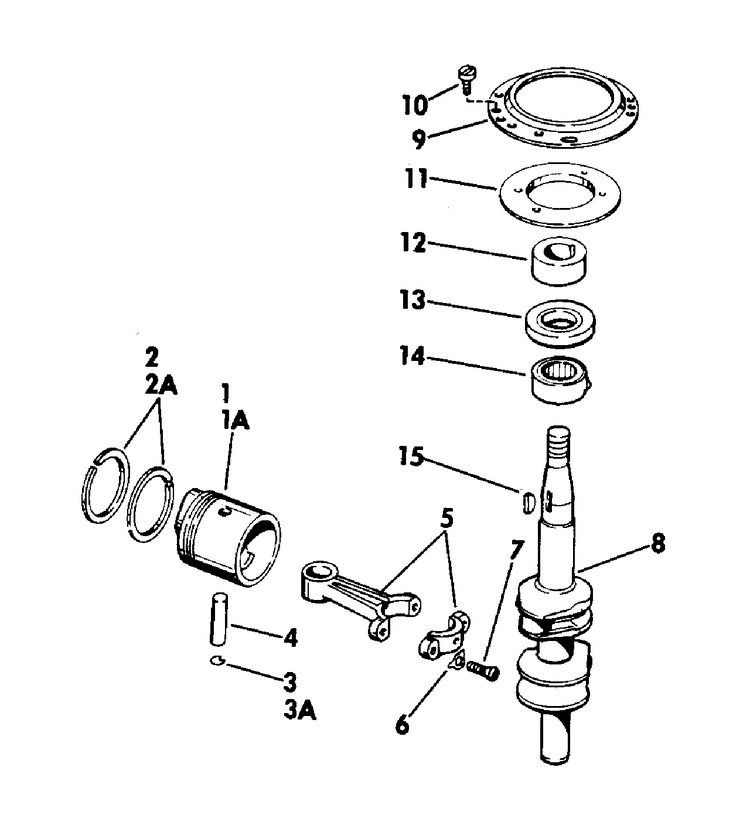 10
9
11
12
13
14
2
2A
1
1A
15
5
7
8
4
3
3A
6