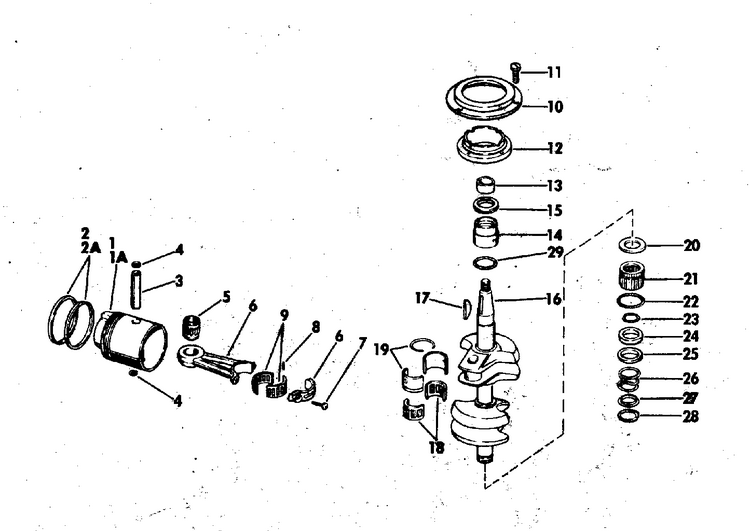 11
10
12
13
15
14
29
20
21
22
23
24
25
26
27
28
2
2A
1
1A
4
3
5
6
9
8
6
7
4
17
16
19
18