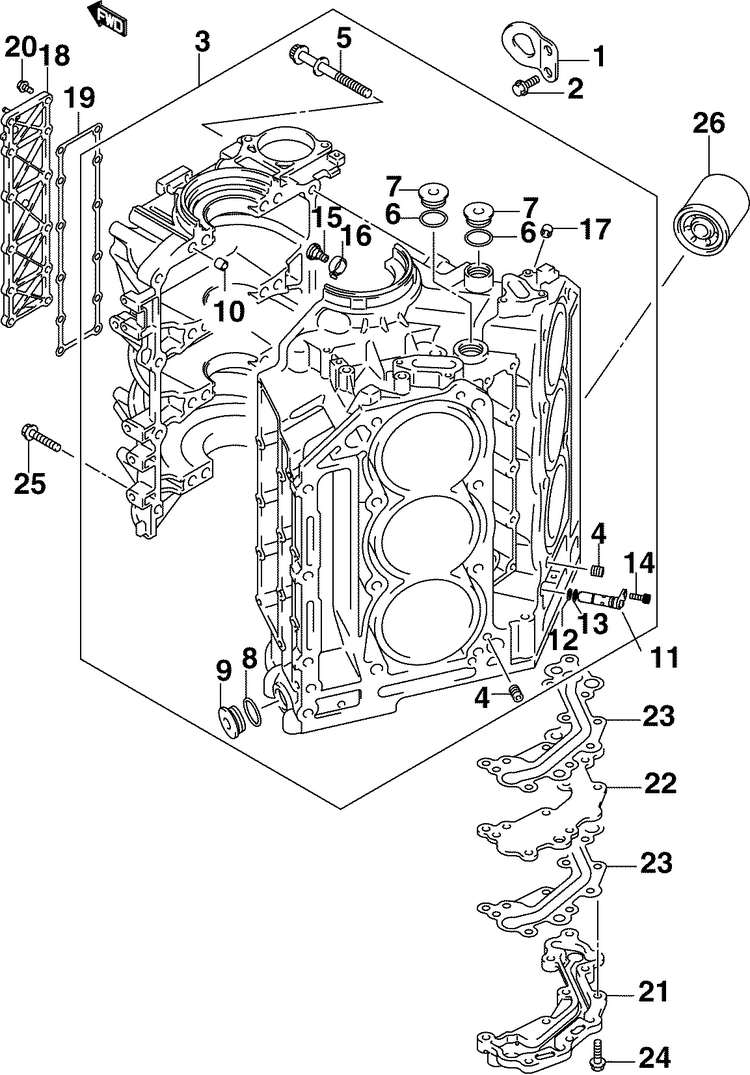 FWD
20
18
19
3
5
1
2
26
7
6
7
6
17
15
16
10
25
4
14
13
12
11
9
8
4
23
22
23
21
24