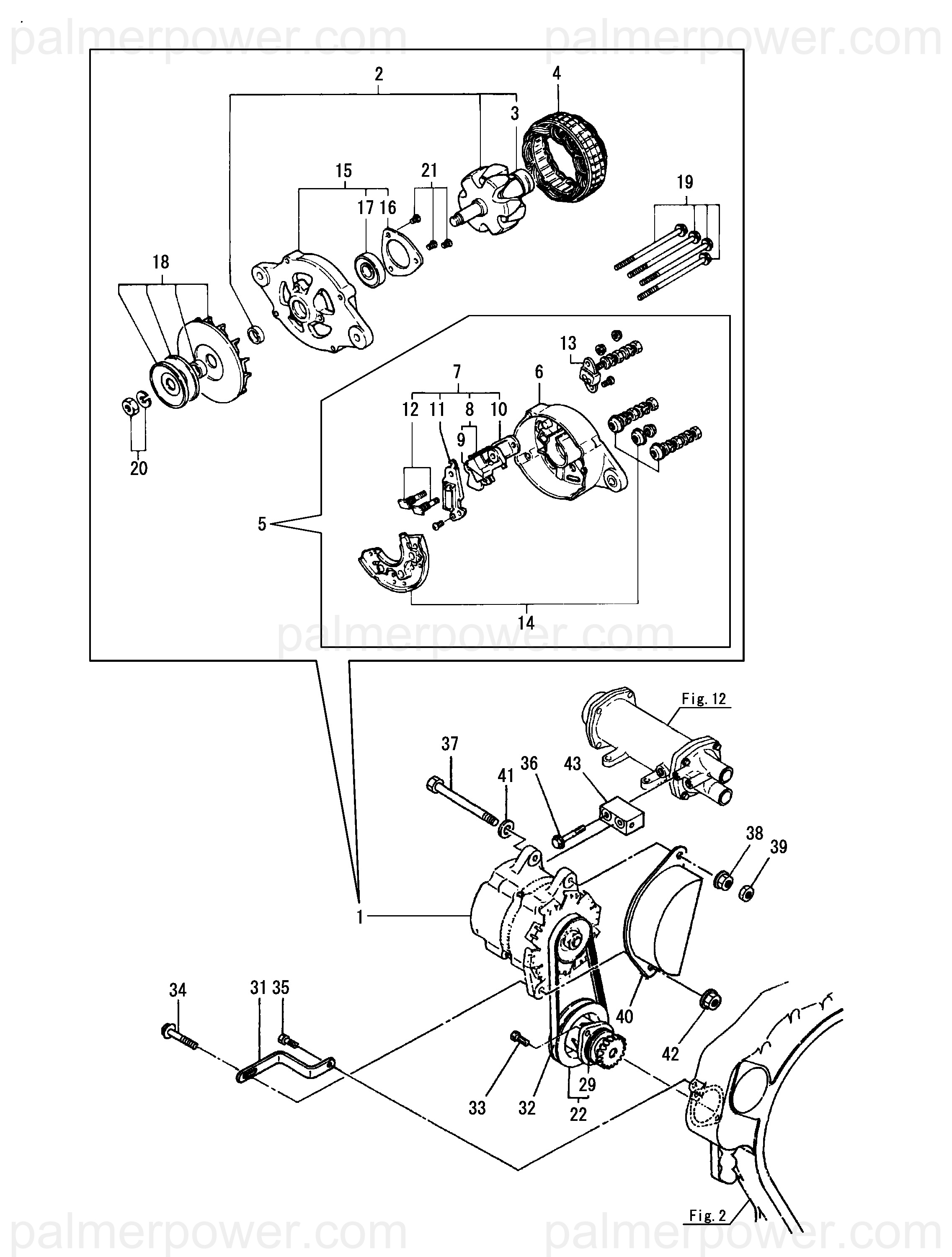 palmerpower.com palmerpower.com

2
4
3
15
21
19
17 16
18
13
7
6
12 11 8 10
9
20
5
14
palmerpower.com
Fig. 12
37
41
36
43
38
39
1
34
31 35
40
42
33
32
29
22
Fig. 2
palmerpower.com palmerpower.com