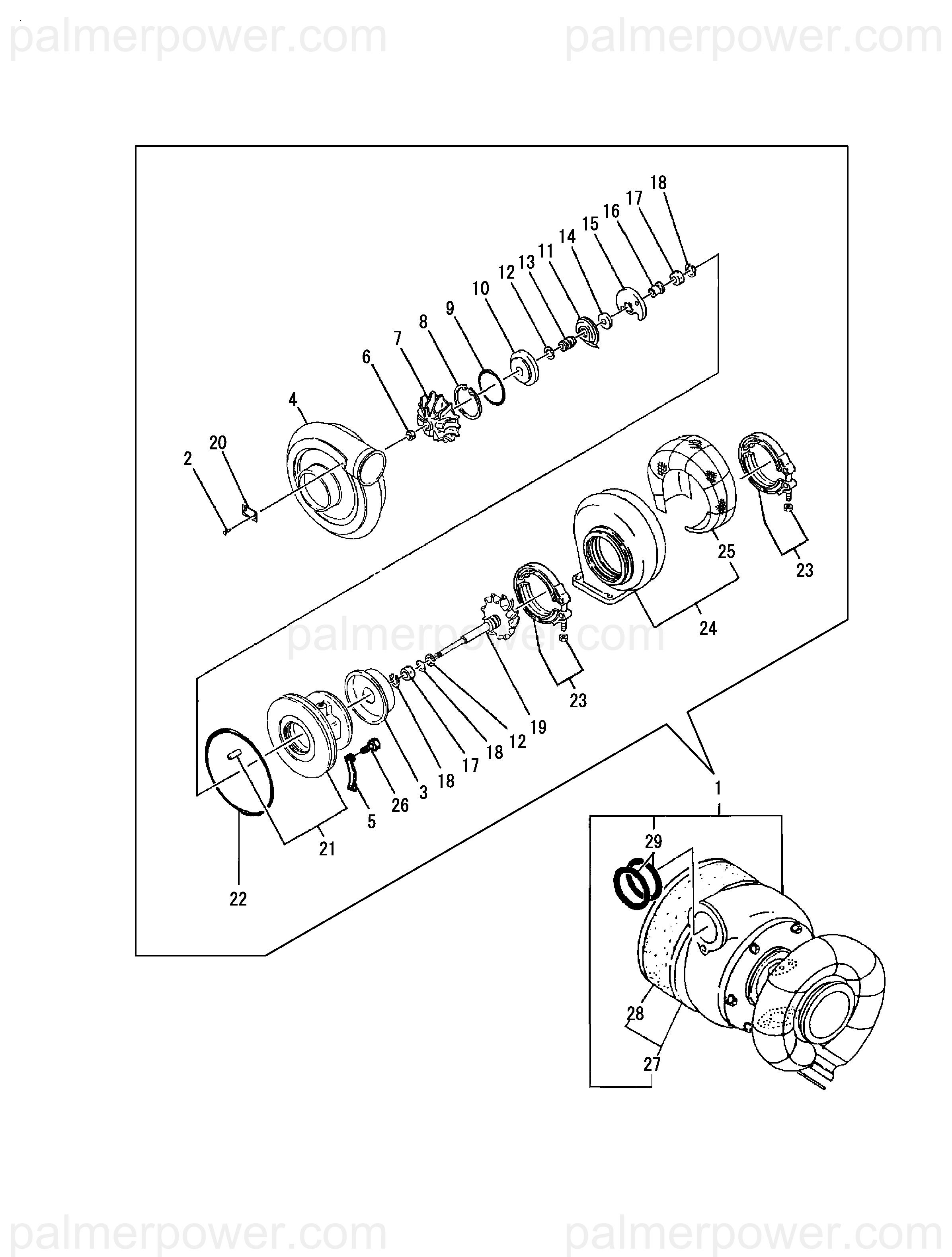 palmerpower.com palmerpower.com

18
17
16
15
14
11
13
12
10
9
8
7
6
4
20
2

25
23
24
palmerpower.com
23
19
12
18
17
18
3
26
5
21
22

1
29
28
27

palmerpower.com palmerpower.com