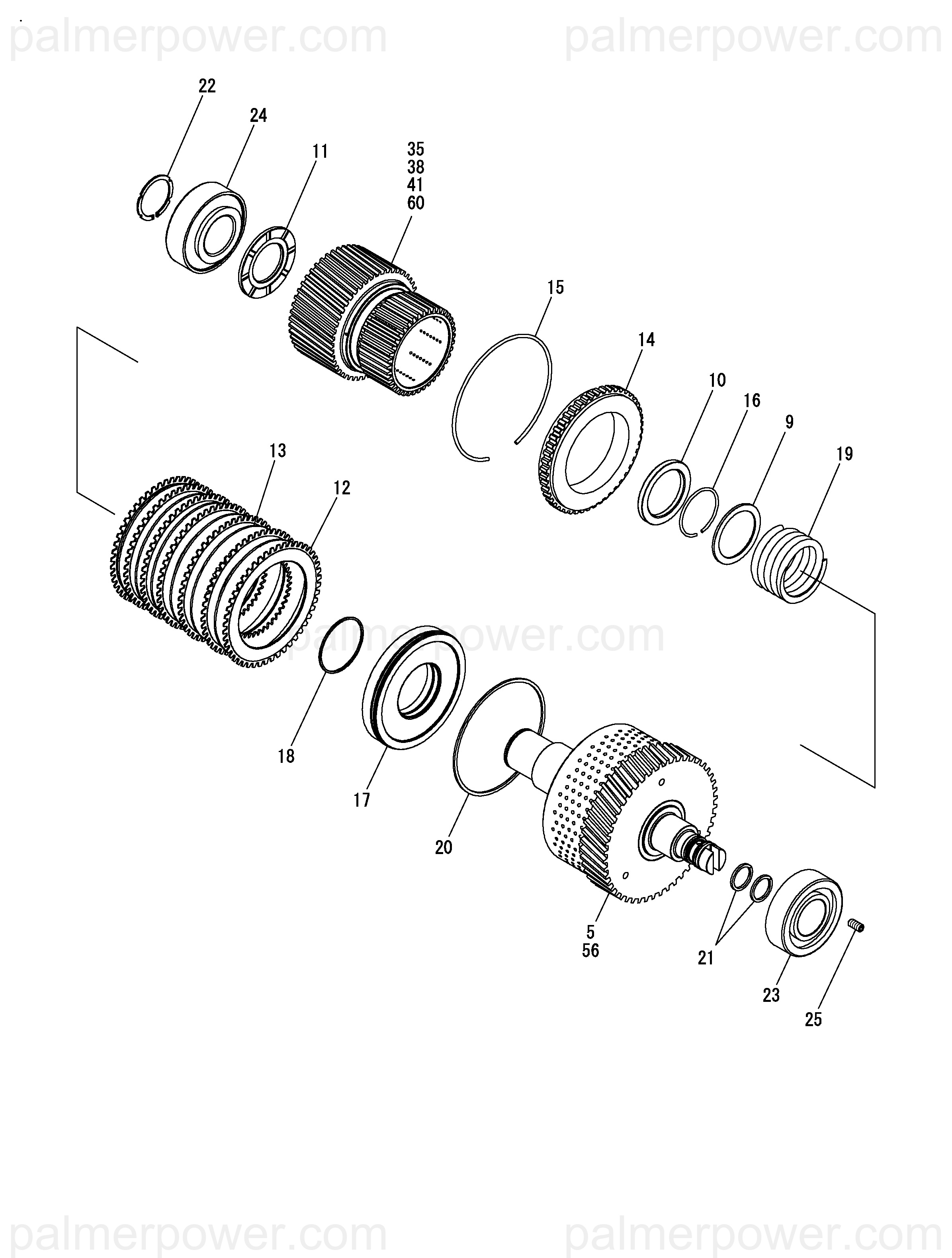 palmerpower.com palmerpower.com

22
24
11
35
38
41
60
15
14
10
16
9
19
13
12
palmerpower.com
18
17
20
5
56
21
23
25

palmerpower.com palmerpower.com