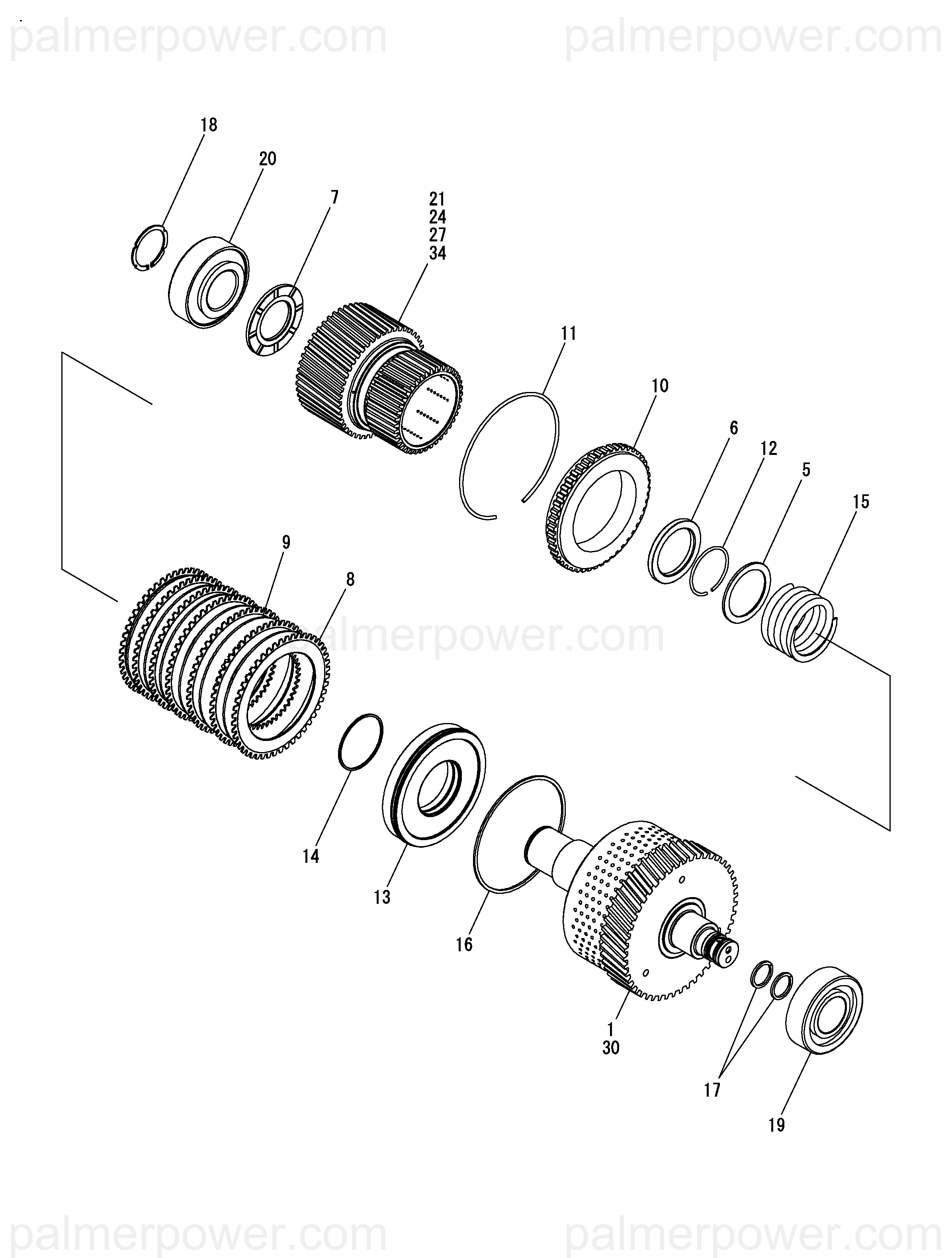 palmerpower.com palmerpower.com

18
20
7
21
24
27
34
11
10
6
12
5
15
9
8
palmerpower.com
14
13
16
1
30
17
19

palmerpower.com palmerpower.com