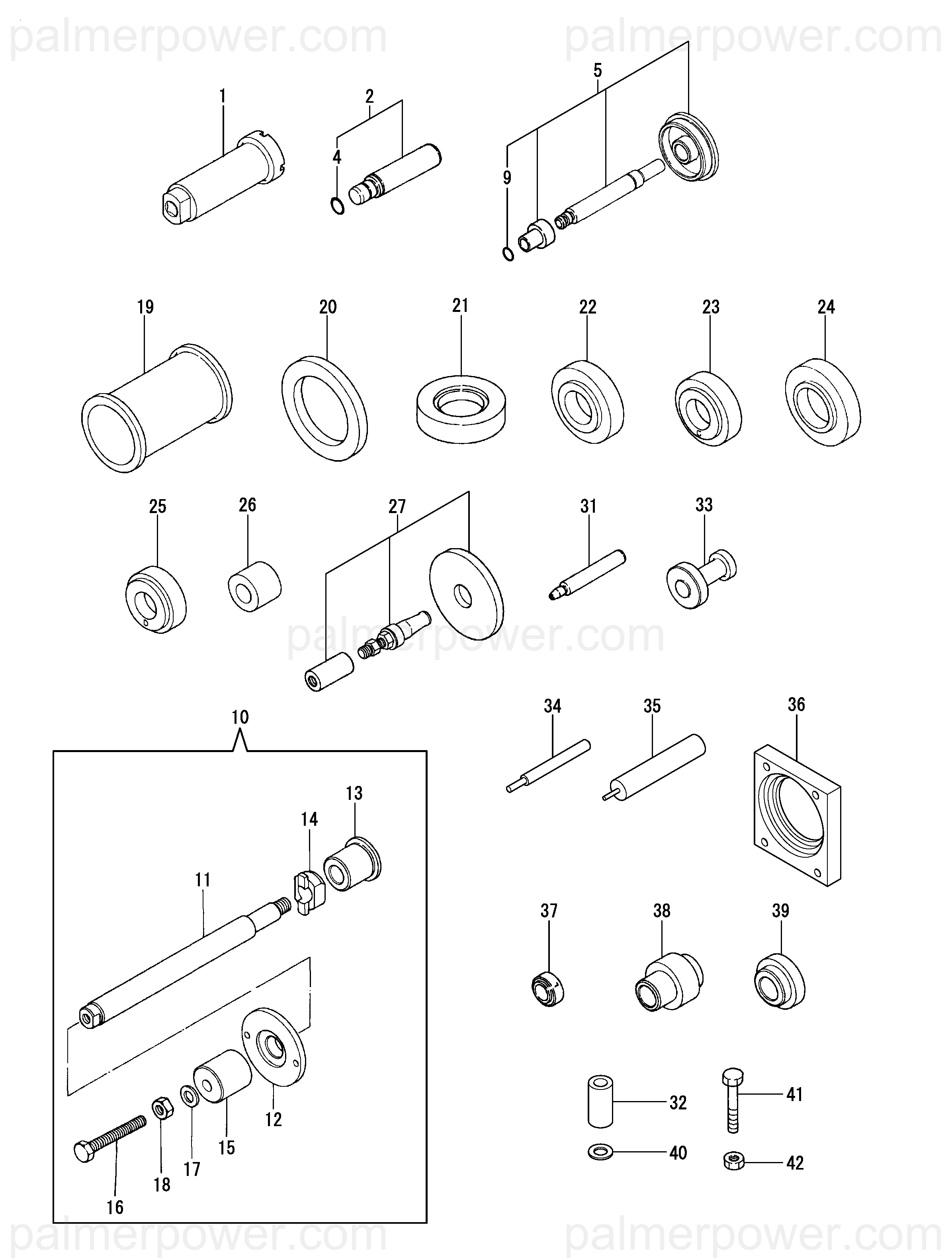 palmerpower.com palmerpower.com

1
2
4
5
9

19 20 21 22 23 24

25 26 27 31 33

palmerpower.com

10
34 35 36
13
14
11
37 38 39
12
15
17
18
16
32
41
40
42

palmerpower.com palmerpower.com