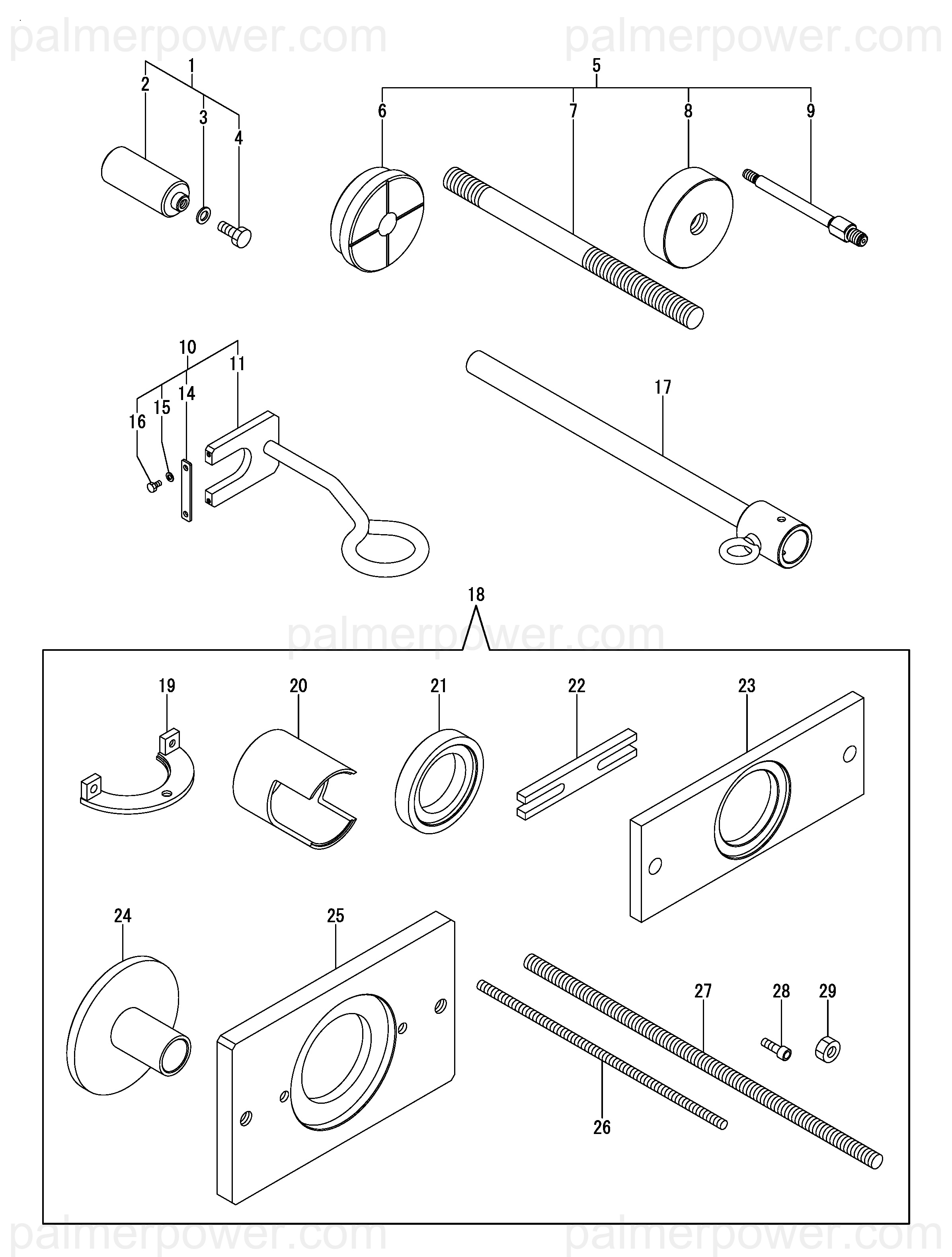 palmerpower.com palmerpower.com

1
2
3
4
5
6
7
8
9
10
11
14
15
16
17
18
palmerpower.com
19
20
21
22
23
24
25
26
27
28
29

palmerpower.com palmerpower.com