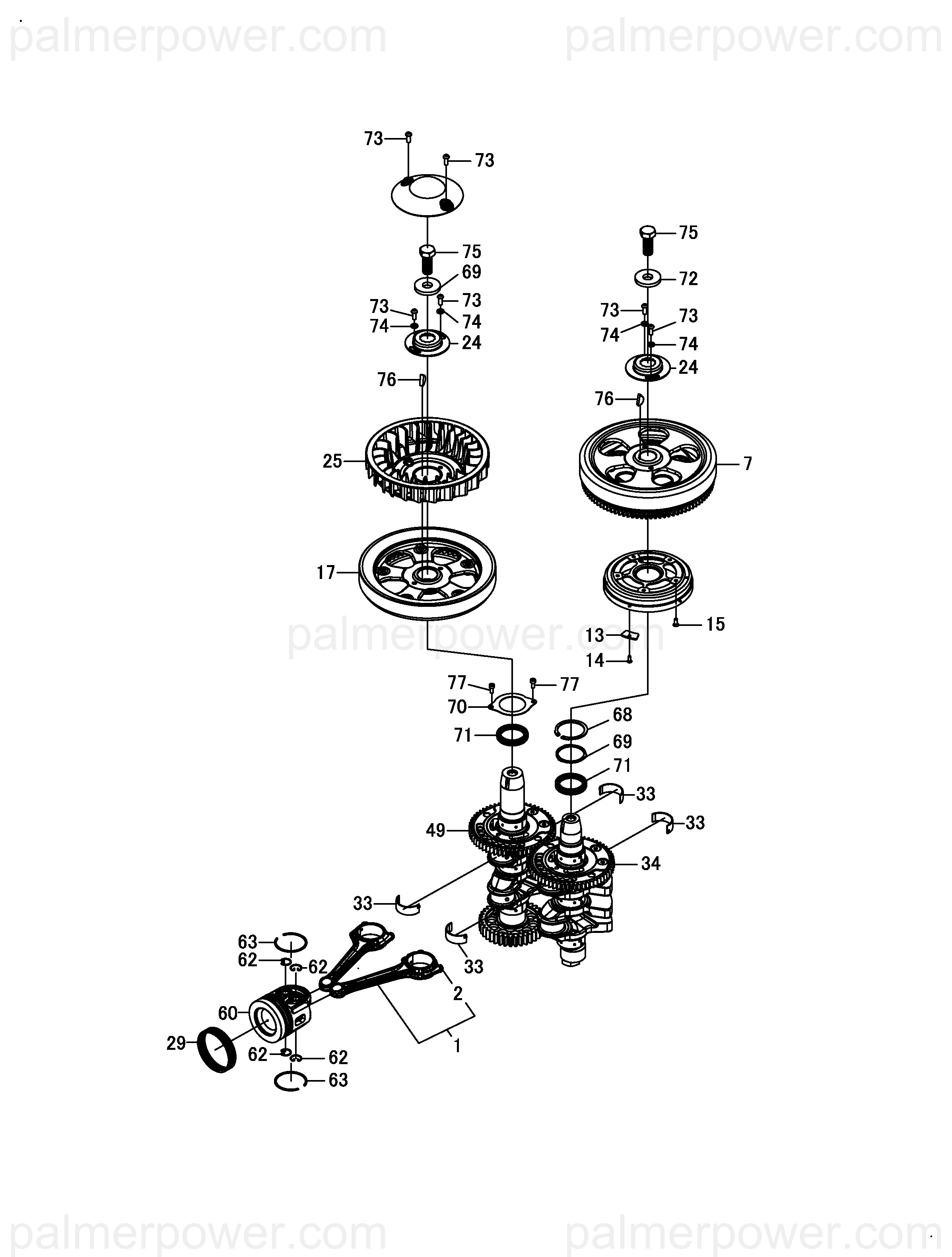 palmerpower.com palmerpower.com

73
73
75
69
73
73
74
74
24
76
25
17
75
72
73
73
74
74
24
76
7
15
13
14

palmerpower.com

77
77
70
71
68
69
71
33
33
49
34
33
33
63
62
62
60
29
62
62
63
2
1

palmerpower.com palmerpower.com