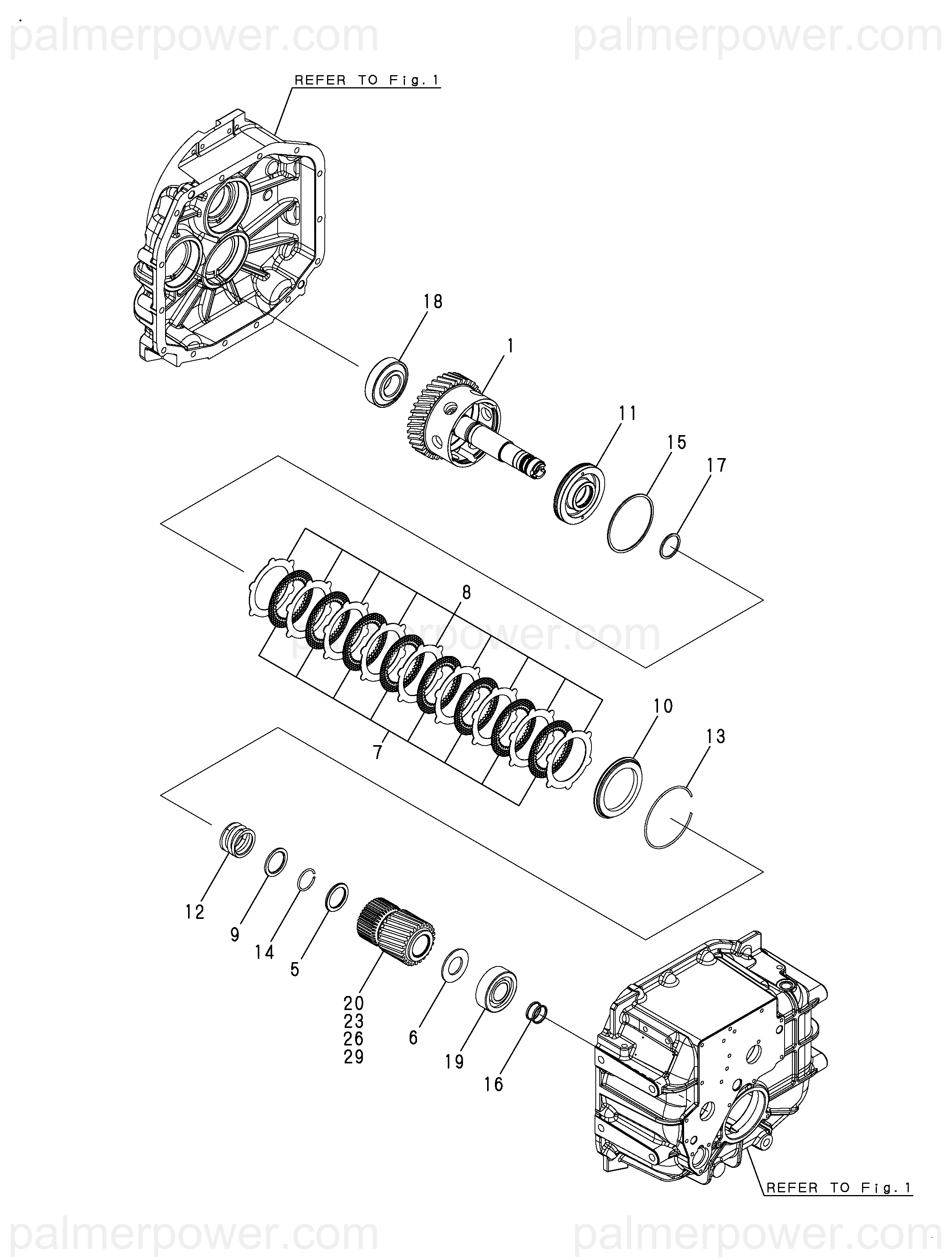 palmerpower.com palmerpower.com

REFER TO Fig.1

18

1

11

15

17

8

palmerpower.com

7

10

13

12

9

14

5

20
23
26
29

6

19

16

REFER TO Fig.1

palmerpower.com palmerpower.com