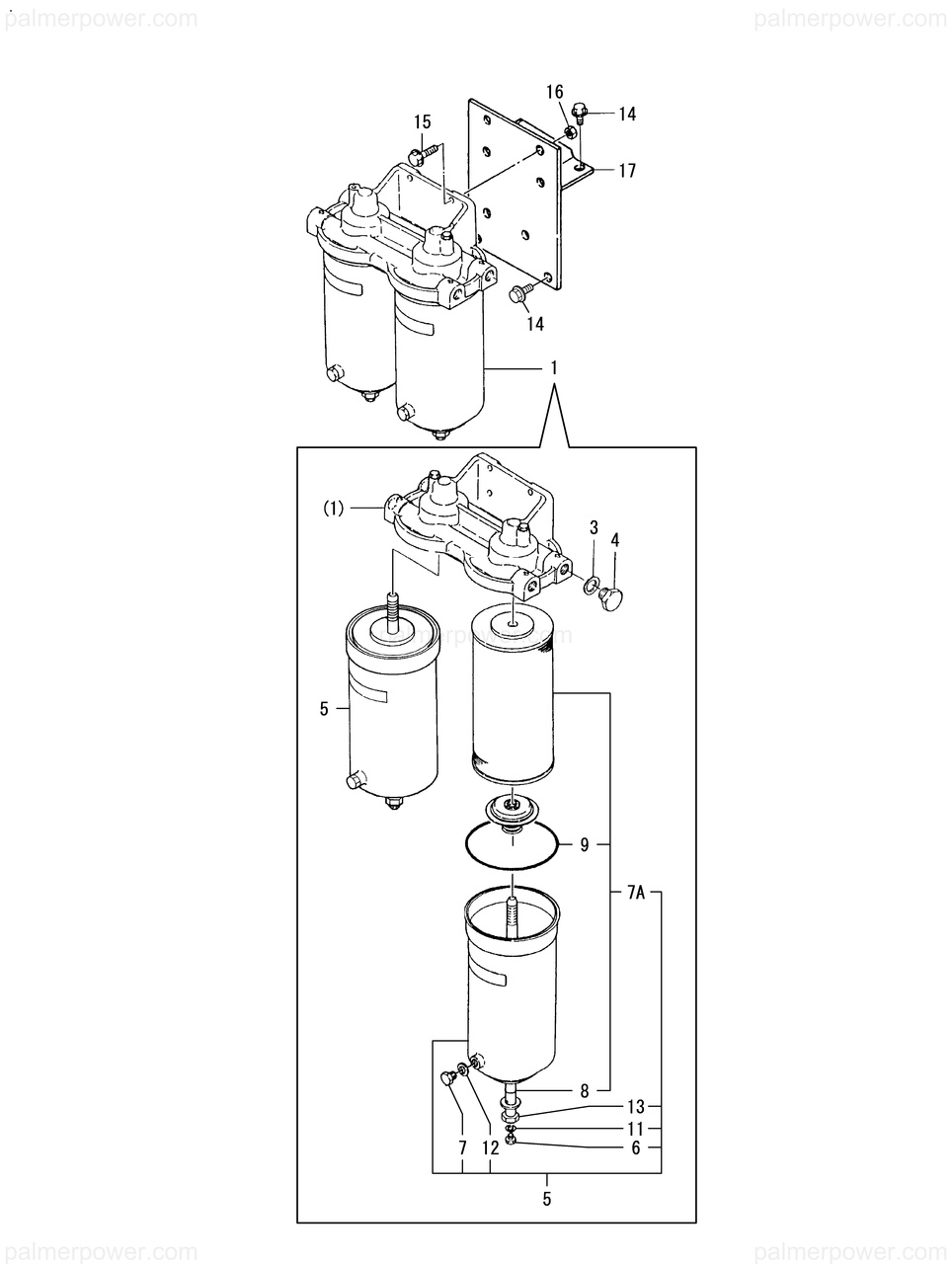 palmerpower.com palmerpower.com

16
14
15
17
14
1
(1)
3
4
5
9
7A
8
13
11
6
7
12
5

palmerpower.com palmerpower.com