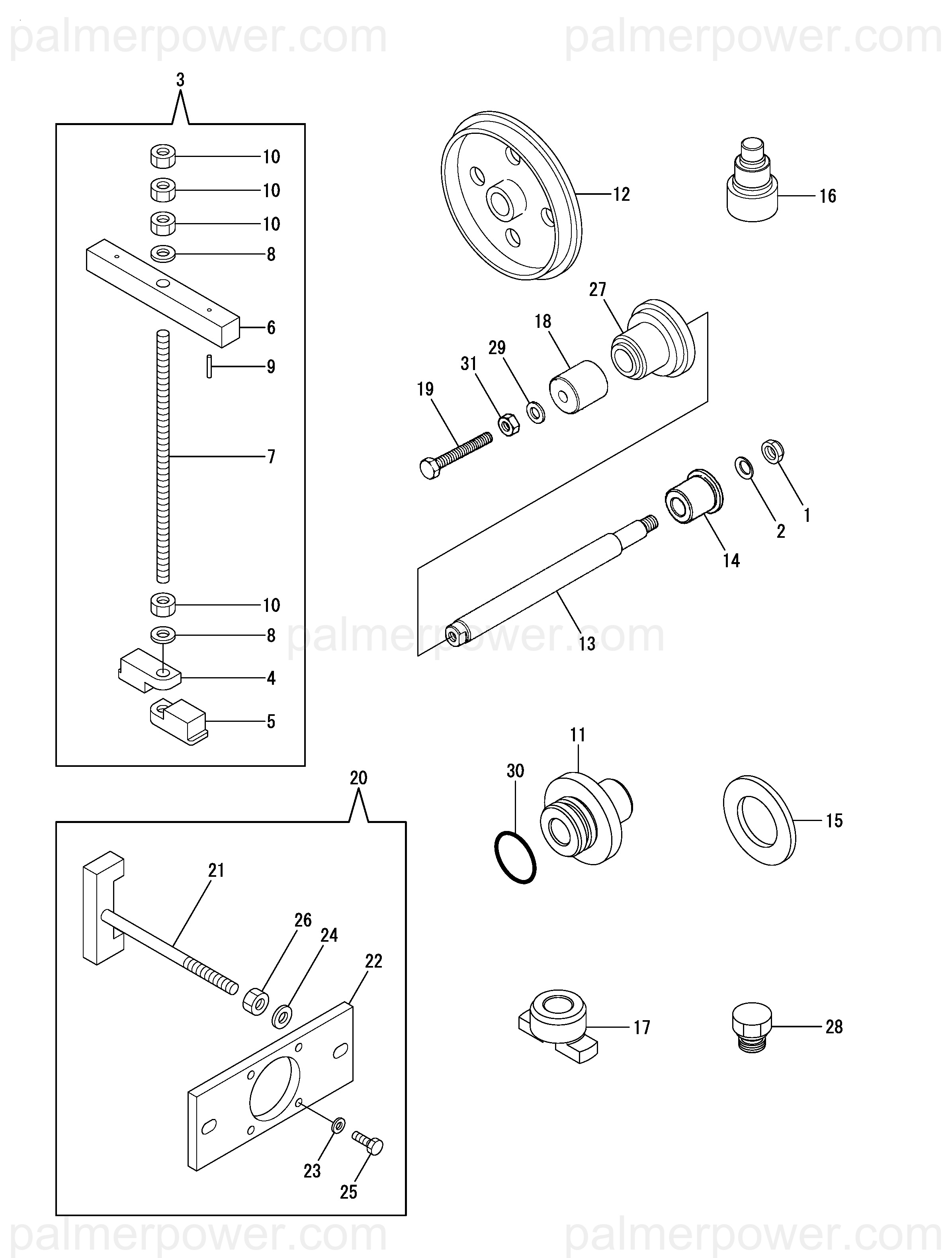 palmerpower.com palmerpower.com

3

10
10
10
8
6
9
7
10
8
4
5

12
16
27
18
29
31
19
1
2
14
13

palmerpower.com

20

21
26
24
22
23
25

11
30
15
17
28

palmerpower.com palmerpower.com