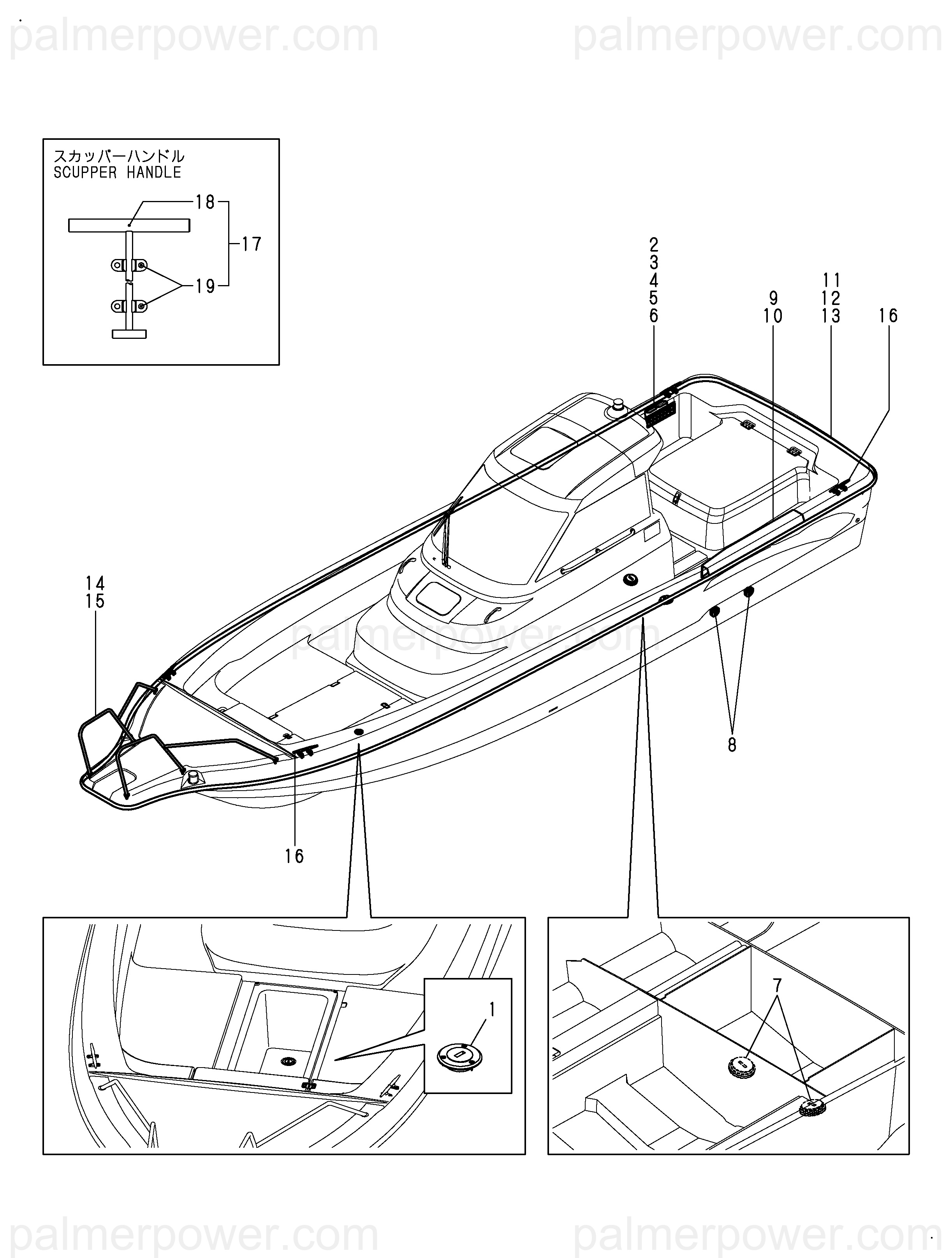 palmerpower.com palmerpower.com

スカッパーハンドル
SCUPPER HANDLE

18
17
19

2
3
4
5
6

9
10

11
12
13

16

14
15

palmerpower.com

8

16

1

7

palmerpower.com palmerpower.com