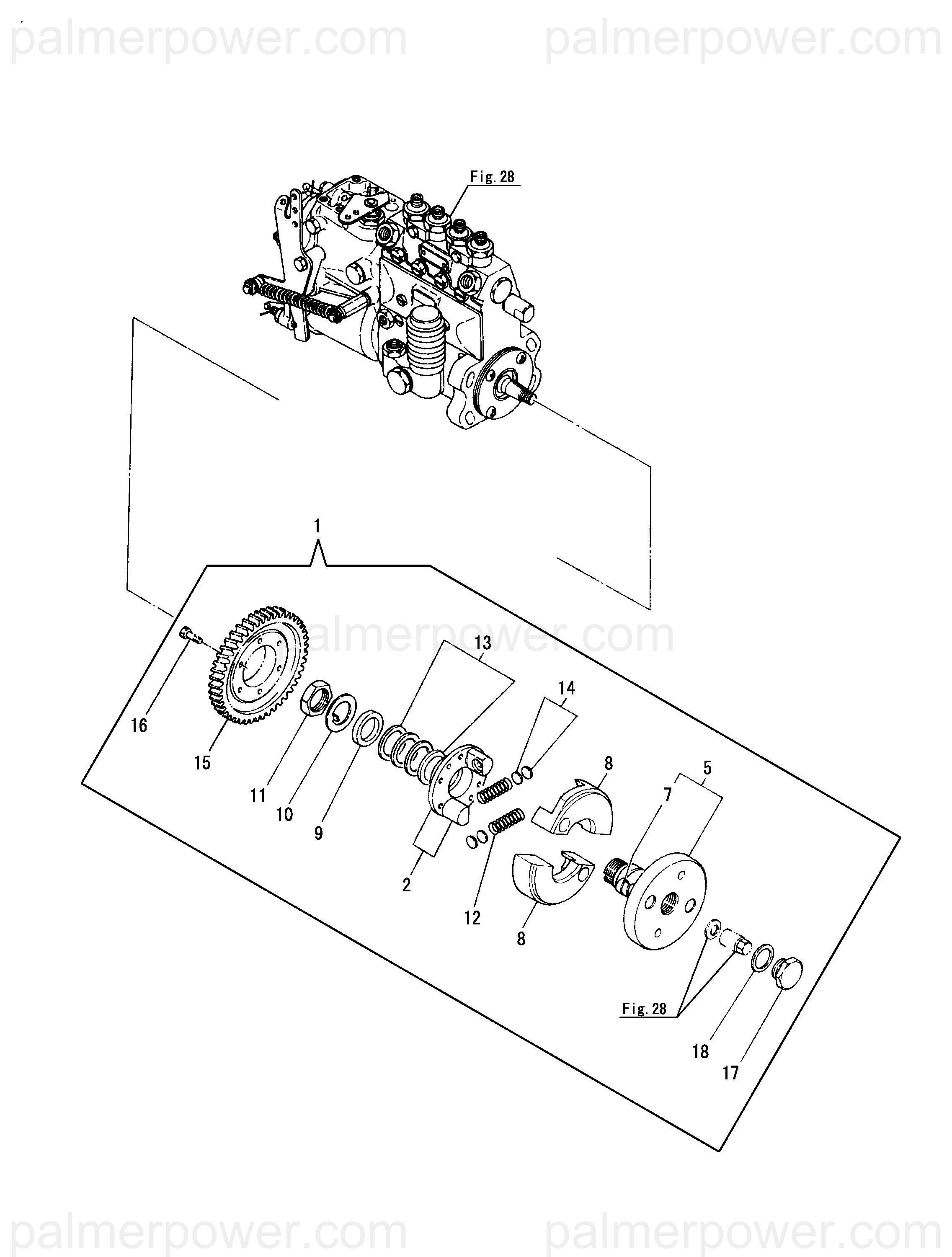 palmerpower.com palmerpower.com

Fig. 28

1

palmerpower.com

13

14

16

15

11

10

9

8

5

7

2

12

8

Fig. 28

18

17

palmerpower.com palmerpower.com