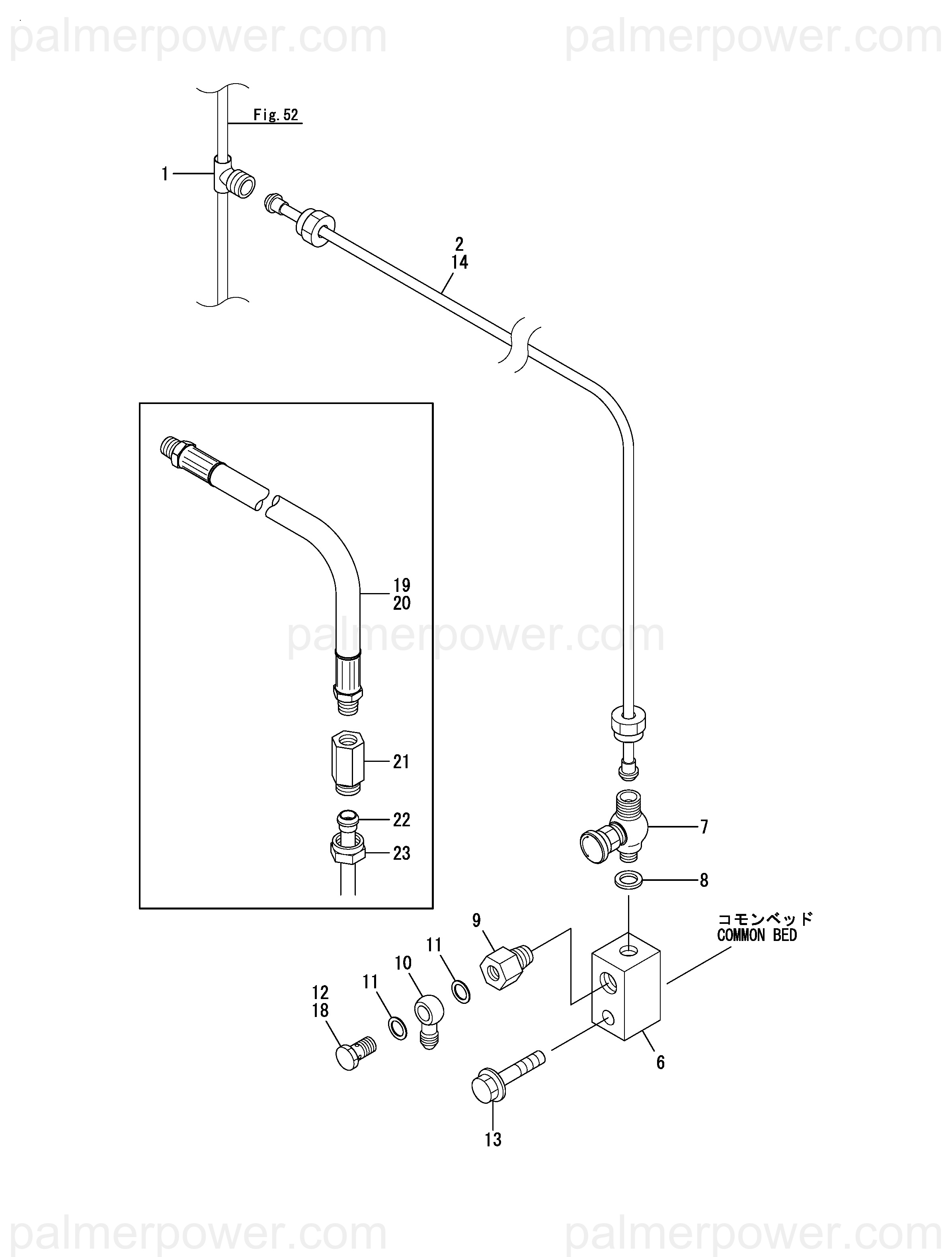 palmerpower.com palmerpower.com

Fig. 52

1

2
14

19
20

palmerpower.com

21

22

23

7

8

コモンベッド
COMMON BED

9

11

10

11

12
18

6

13

palmerpower.com palmerpower.com