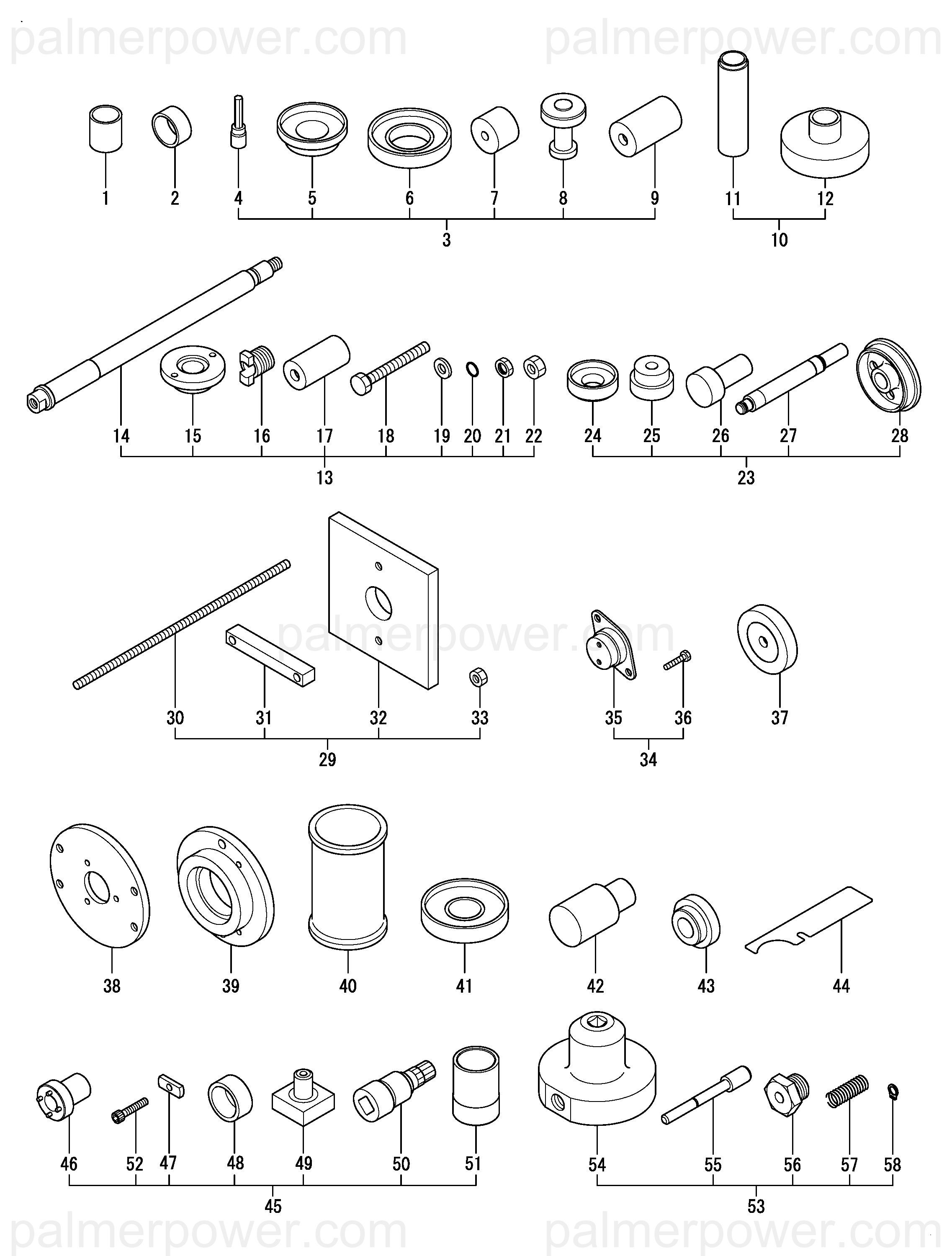 palmerpower.com palmerpower.com

1 2 4 5 6 7 8 9 11 12

3 10

14 15 16 17 18 19 20 21 22 24 25 26 27 28

13 23

palmerpower.com

30 31 32 33 35 36 37

29 34

38 39 40 41 42 43 44

46 52 47 48 49 50 51 54 55 56 57 58

45 53

palmerpower.com palmerpower.com