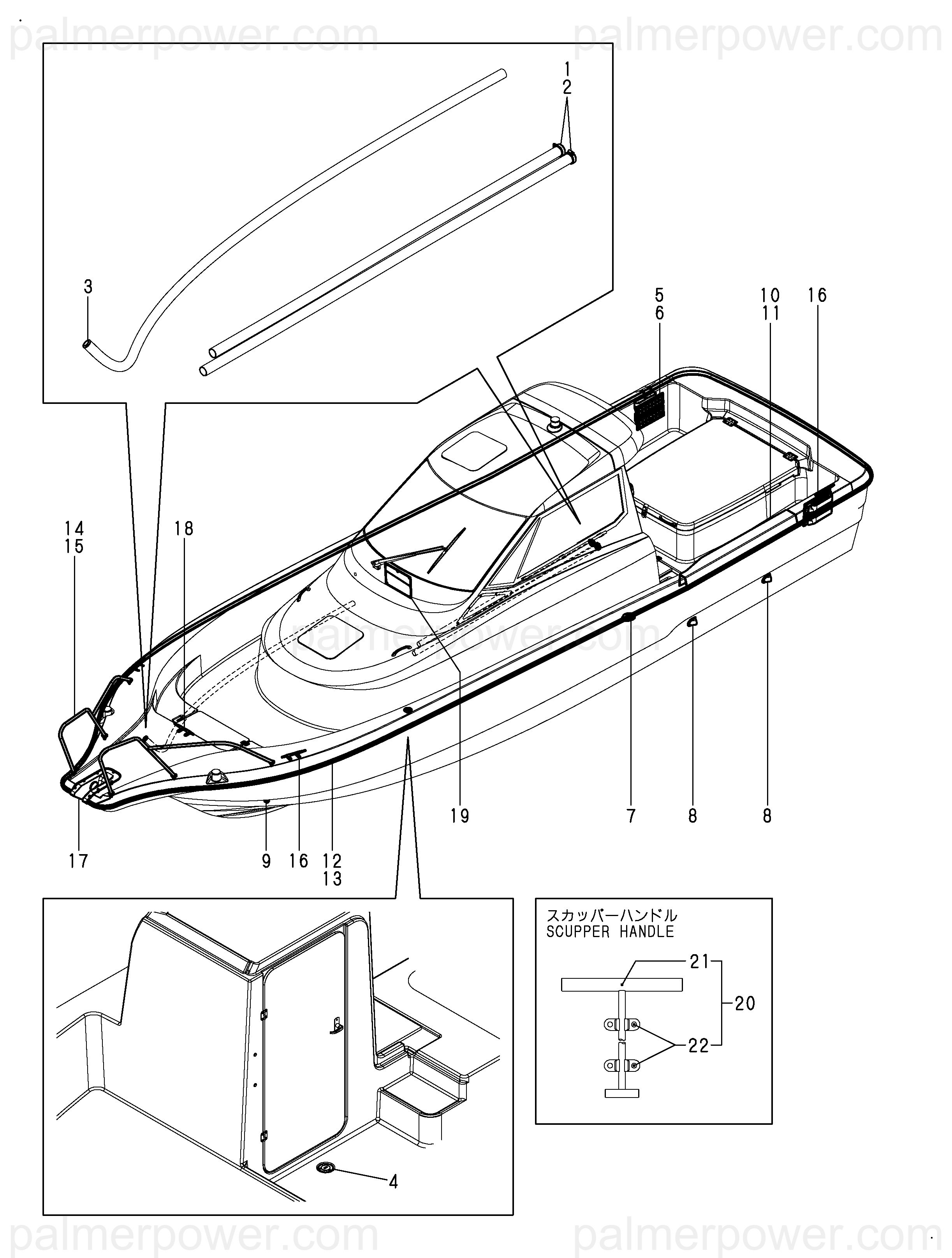 palmerpower.com palmerpower.com

1
2

3

5
6

10
11

16

14
15

18

palmerpower.com

19

7

8

8

17

9

16

12
13

スカッパーハンドル
SCUPPER HANDLE

21

20

22

4

palmerpower.com palmerpower.com