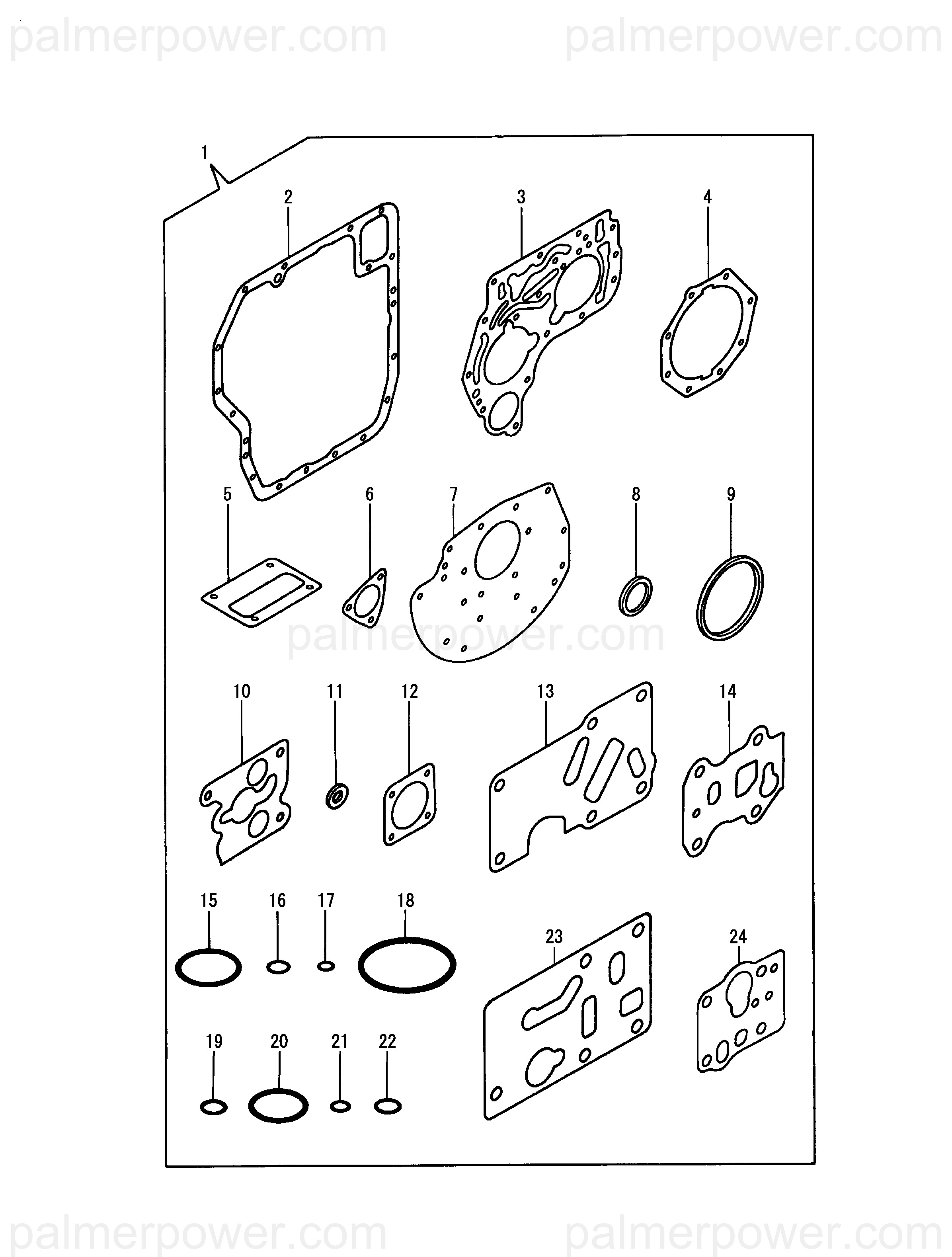 palmerpower.com palmerpower.com

1

2 3 4

5 6 7 8 9

palmerpower.com

10 11 12 13 14

15 16 17 18

23 24

19 20 21 22

palmerpower.com palmerpower.com