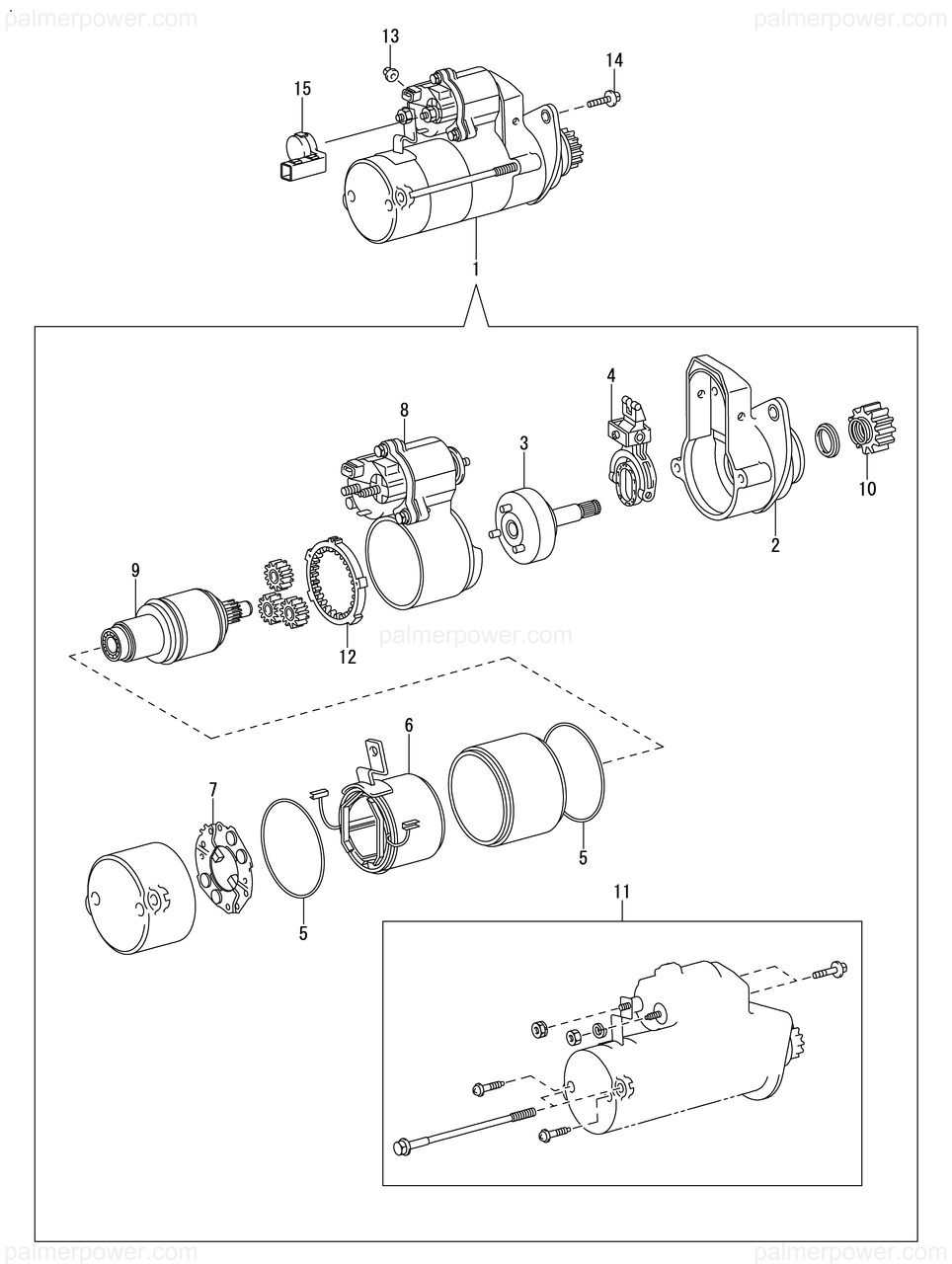 palmerpower.com palmerpower.com

13
14
15
1
4
8
3
10
2
9
12
palmerpower.com
6
7
5
5
11

palmerpower.com palmerpower.com