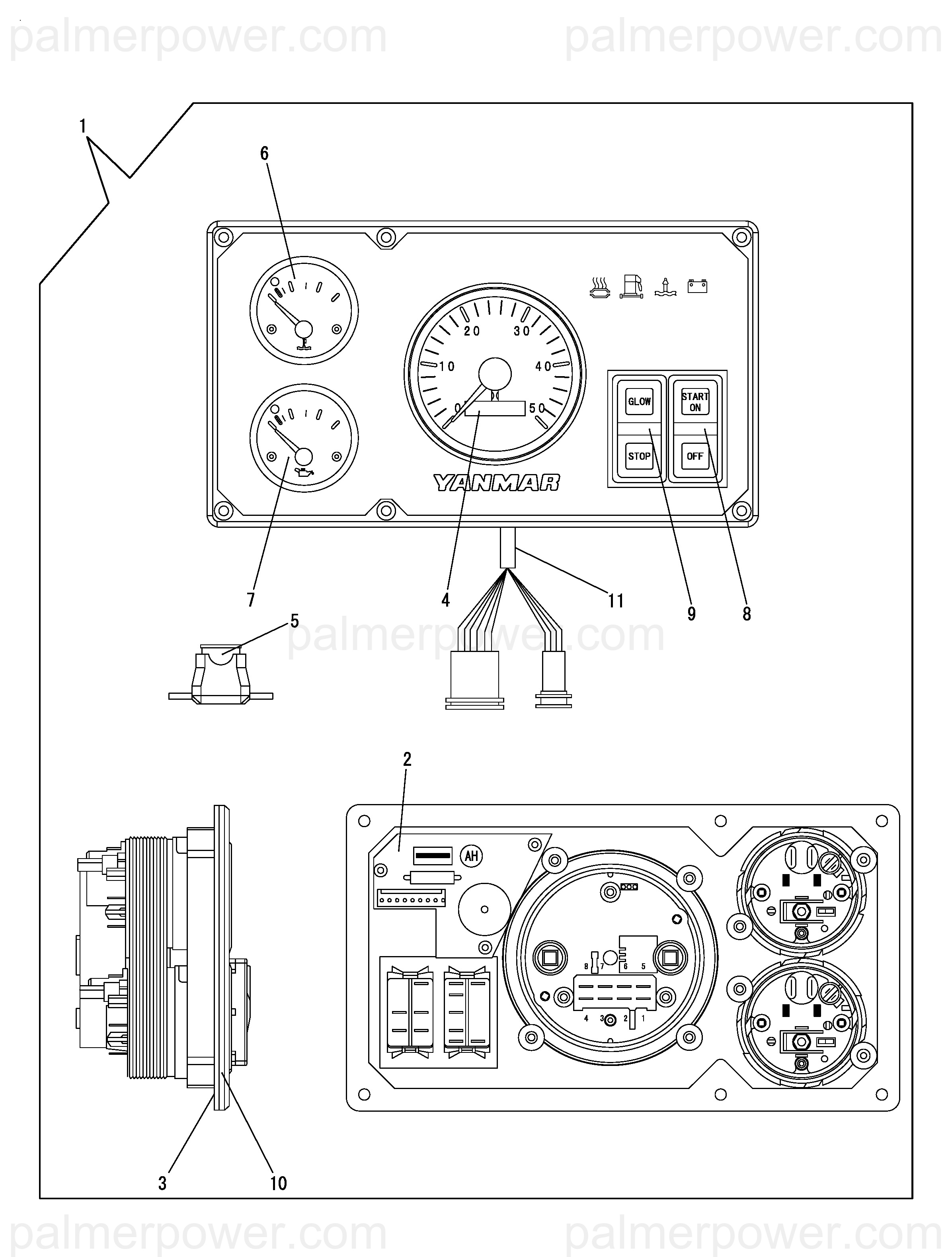 palmerpower.com palmerpower.com

1

6

20 30
10 40
0 50

GLOW
START ON
STOP
OFF

YANMAR

7 4 11 9 8

5

palmerpower.com

2

AH

8 7 6 5
4 3 2 1

3 10

palmerpower.com palmerpower.com