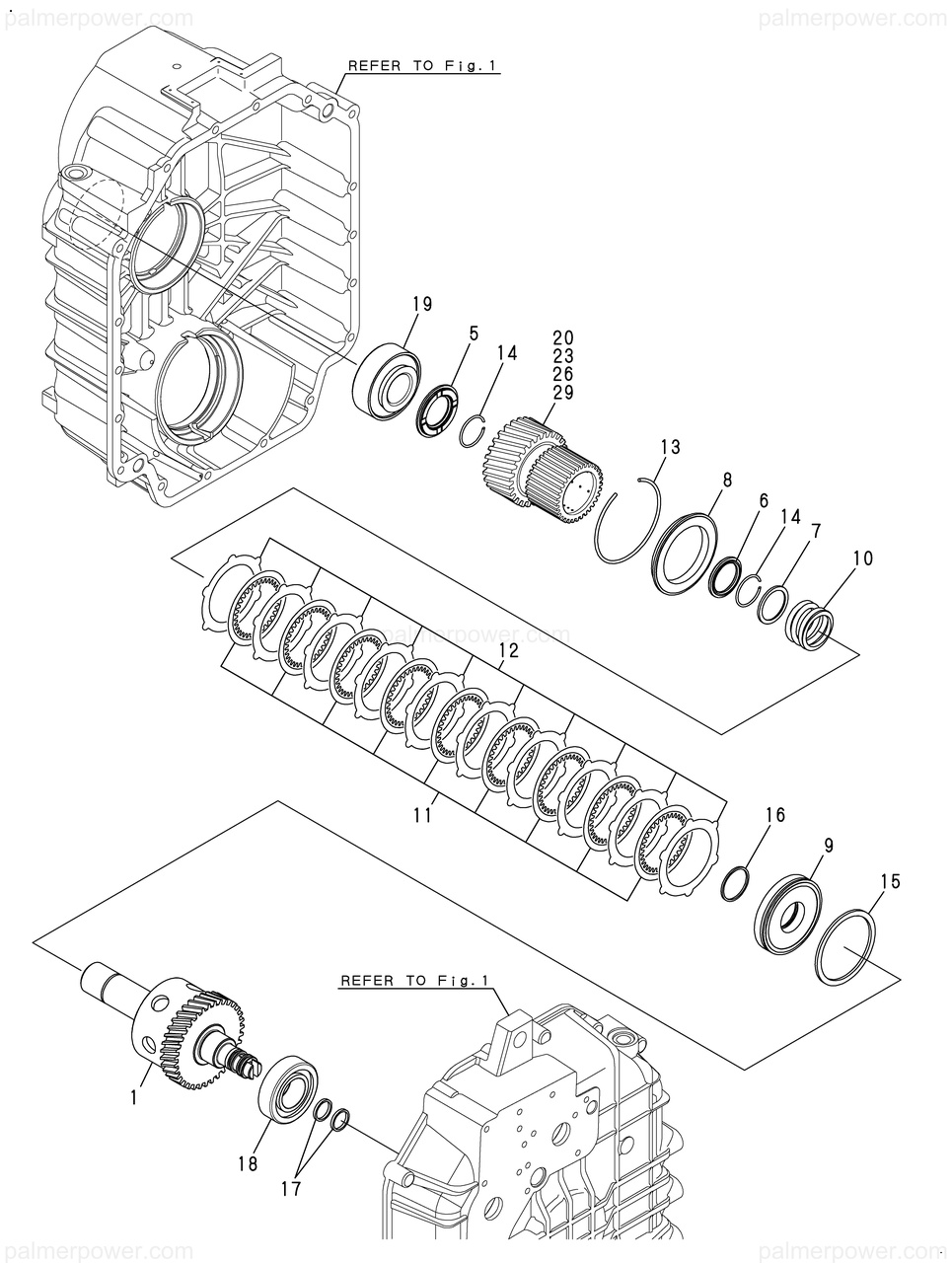 palmerpower.com
palmerpower.com

REFER TO Fig.1

19
5
14
20
23
26
29
13
8
6
14
7
10

palmerpower.com

12

11

16
9
15

REFER TO Fig.1

1
18
17

palmerpower.com
palmerpower.com