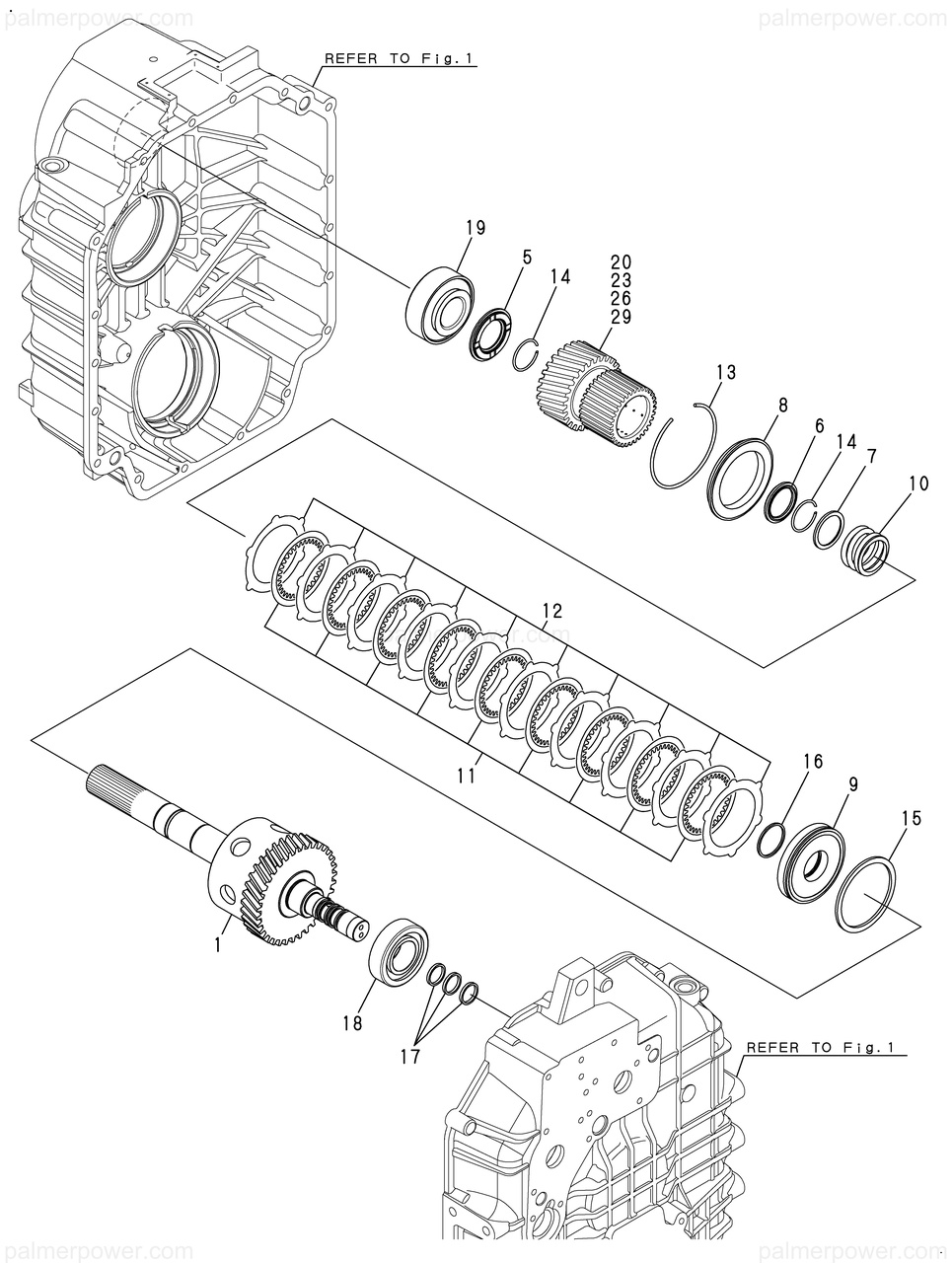 palmerpower.com
palmerpower.com

REFER TO Fig.1

19
5
14
20
23
26
29
13
8
6
14
7
10
12
11
16
9
15
1
18
17

REFER TO Fig.1

palmerpower.com
palmerpower.com