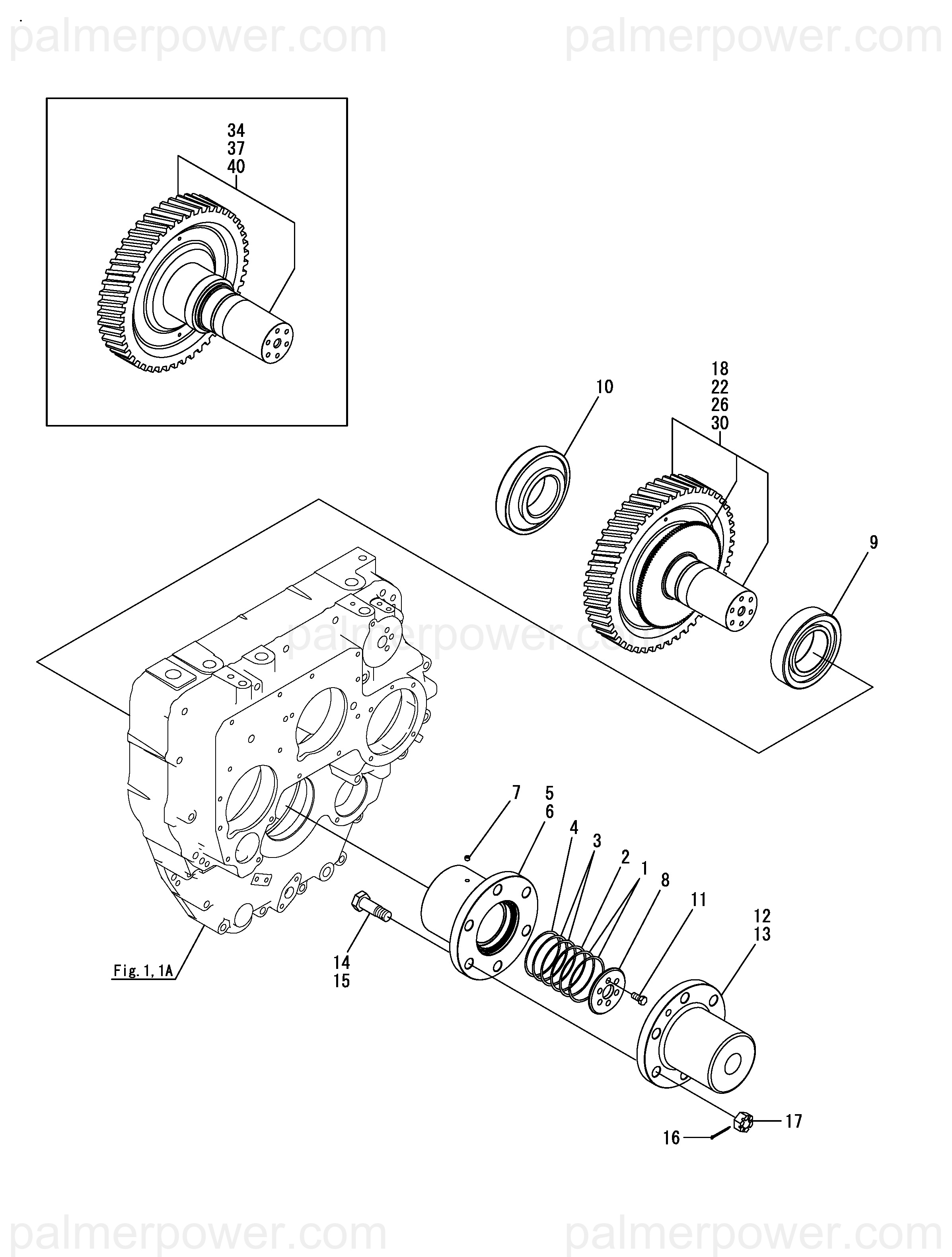 palmerpower.com palmerpower.com

34
37
40

10

18
22
26
30

9

palmerpower.com

7

5
6

4

3

2

1

8

11

12
13

14
15

Fig. 1, 1A

16

17

palmerpower.com palmerpower.com