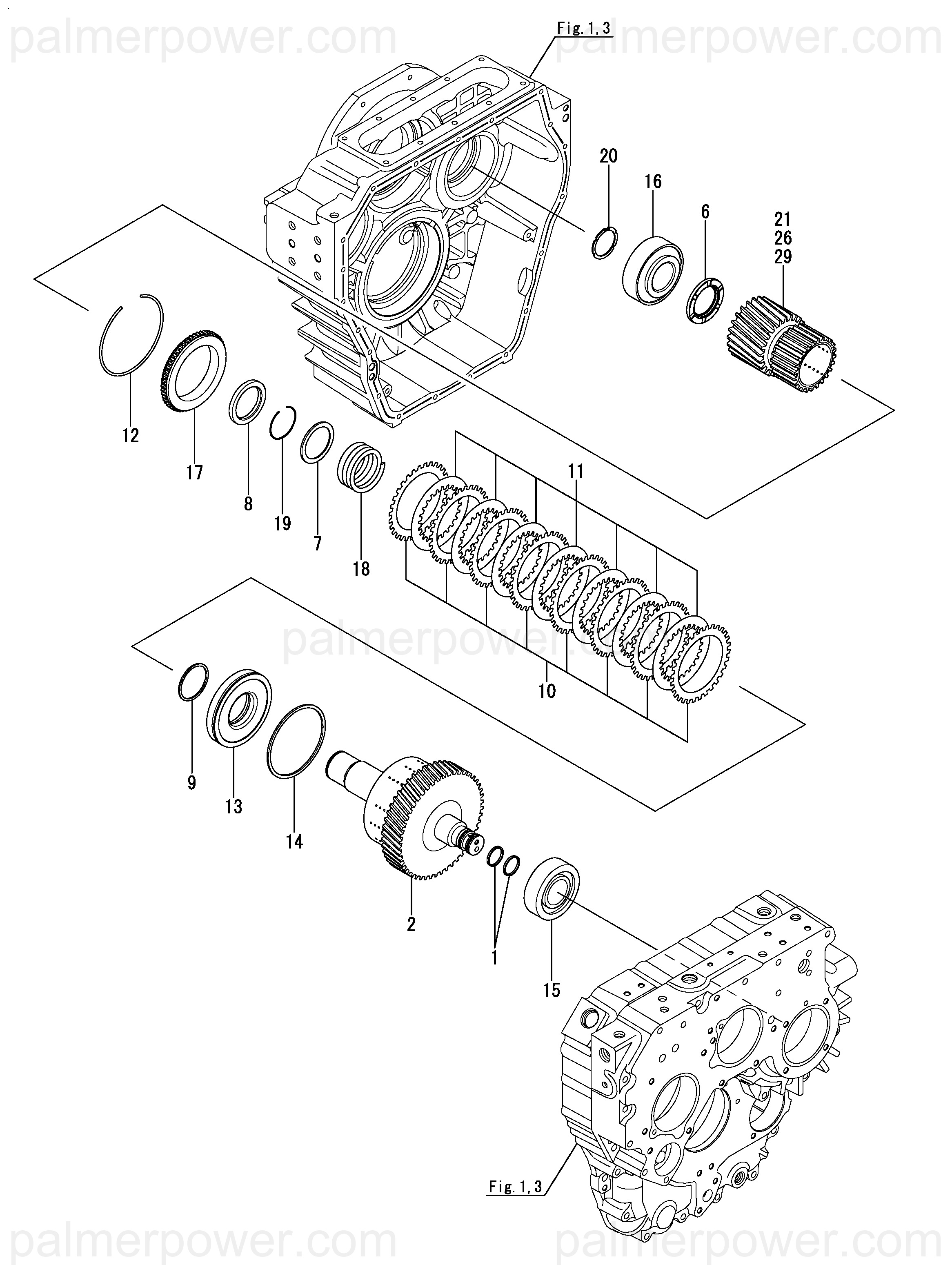 palmerpower.com palmerpower.com

Fig. 1, 3

20
16
6
21
26
29

12
17
8
19
7
18
11

palmerpower.com

10

9
13
14
2
1
15

Fig. 1, 3

palmerpower.com palmerpower.com