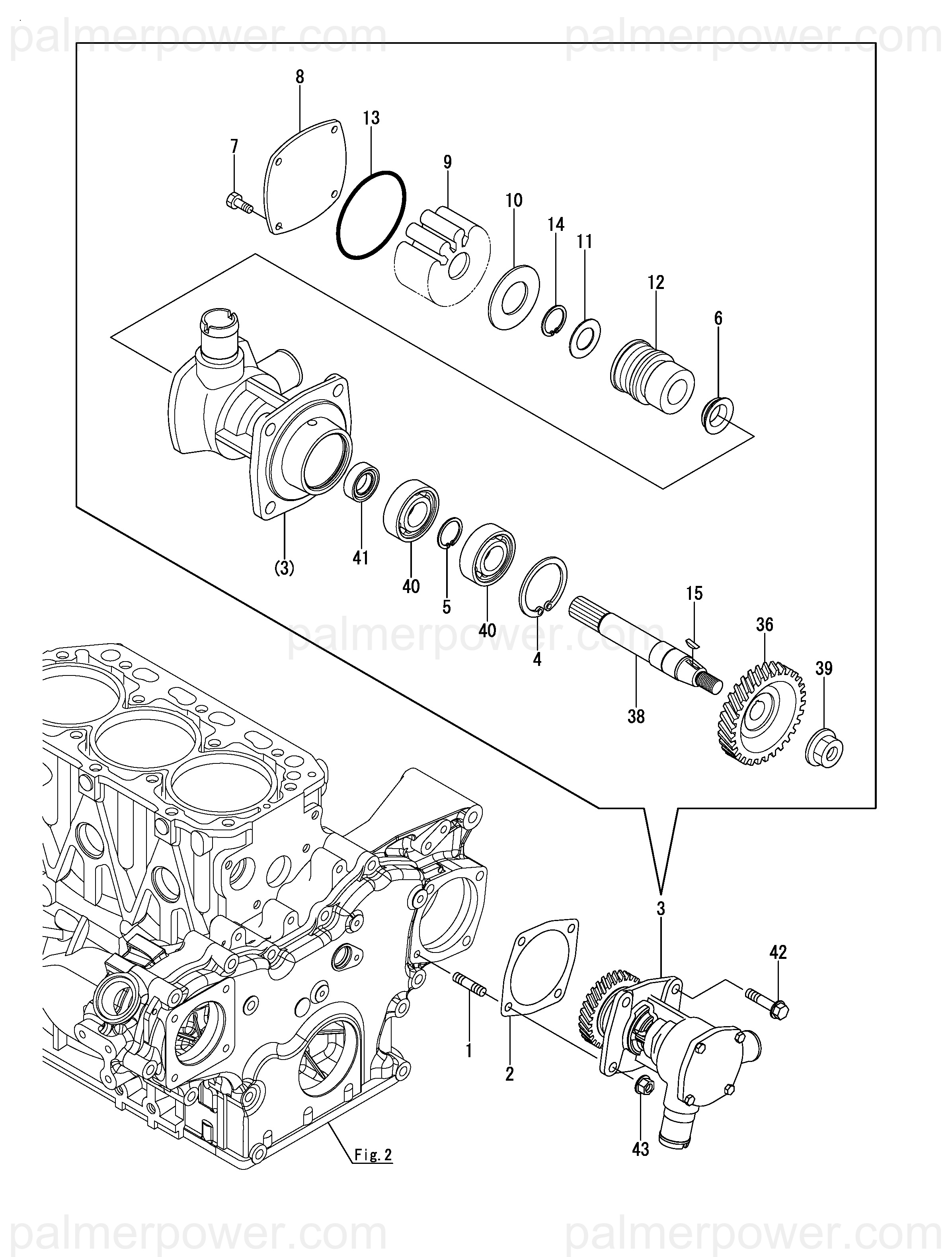 palmerpower.com palmerpower.com

8
13
7
9
10
14
11
12
6
(3)
41
40
5
40
4
15
36
39
38

palmerpower.com

3
42
1
2
43
Fig. 2

palmerpower.com palmerpower.com