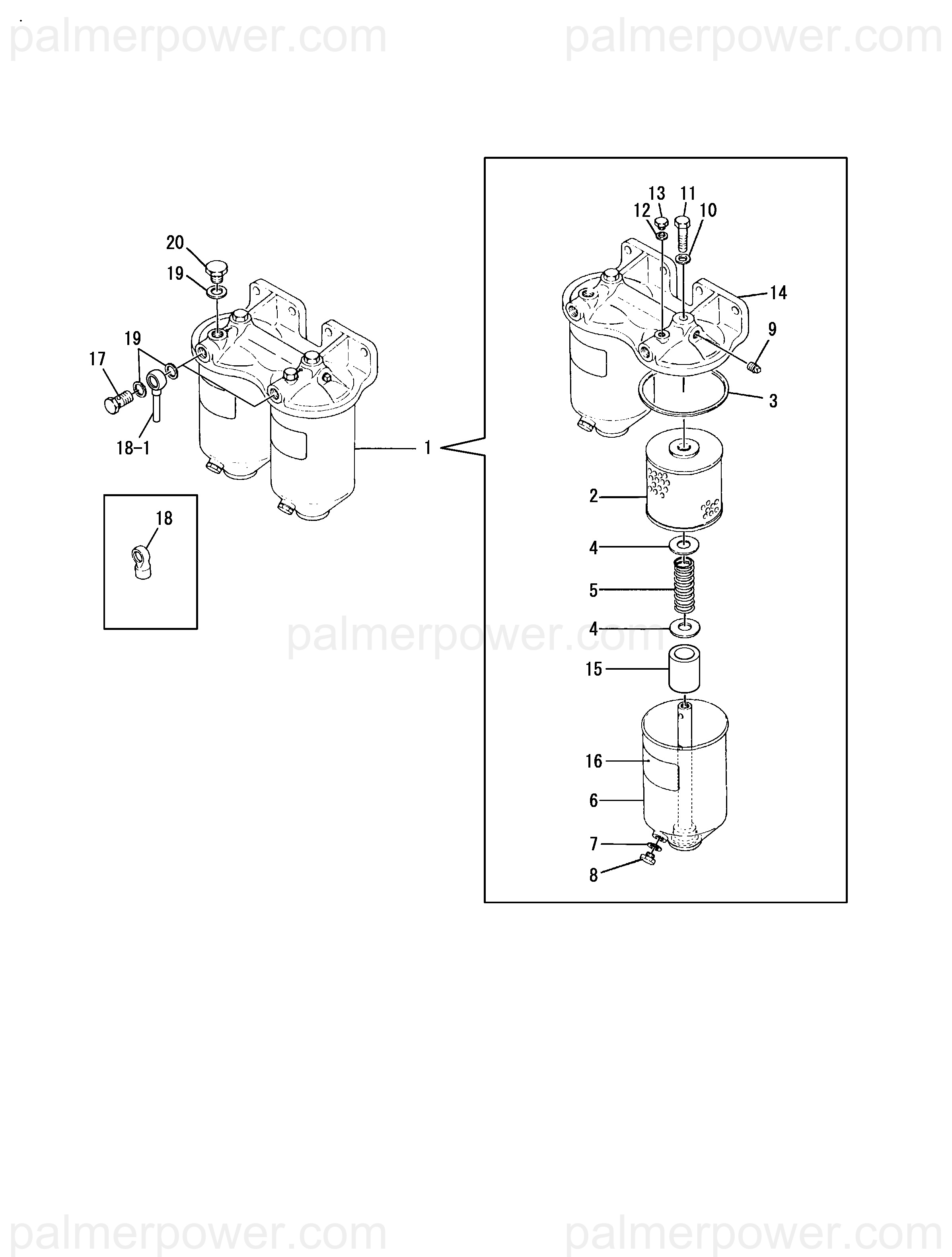 palmerpower.com palmerpower.com

20
19
19
17
18-1
1
18

13 11
12 10
14
9
3
2
4
5
4
15
16
6
7
8

palmerpower.com

palmerpower.com palmerpower.com