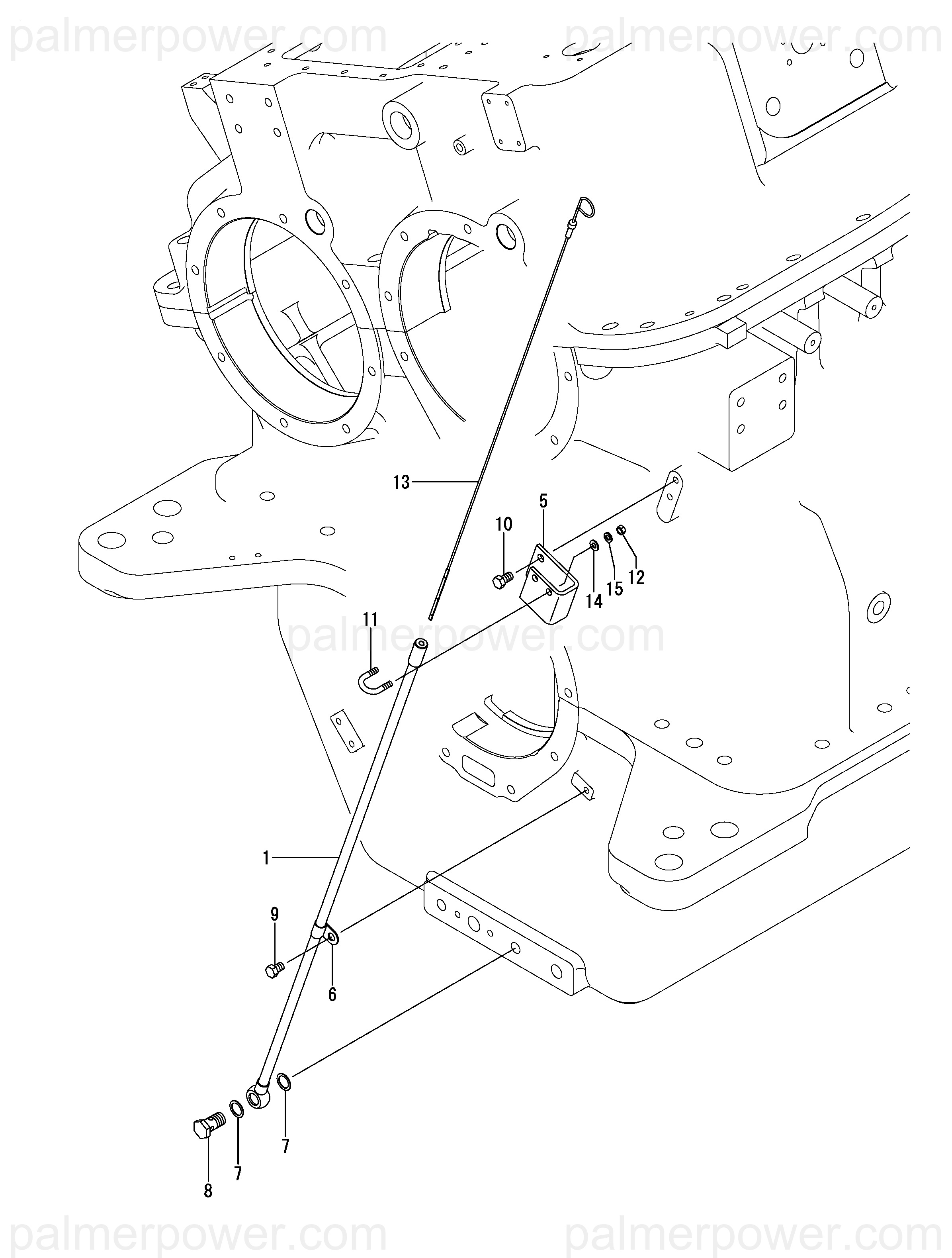 palmerpower.com palmerpower.com

13
5
10
14
15
12
11
palmerpower.com
1
9
6
8
7
7

palmerpower.com palmerpower.com