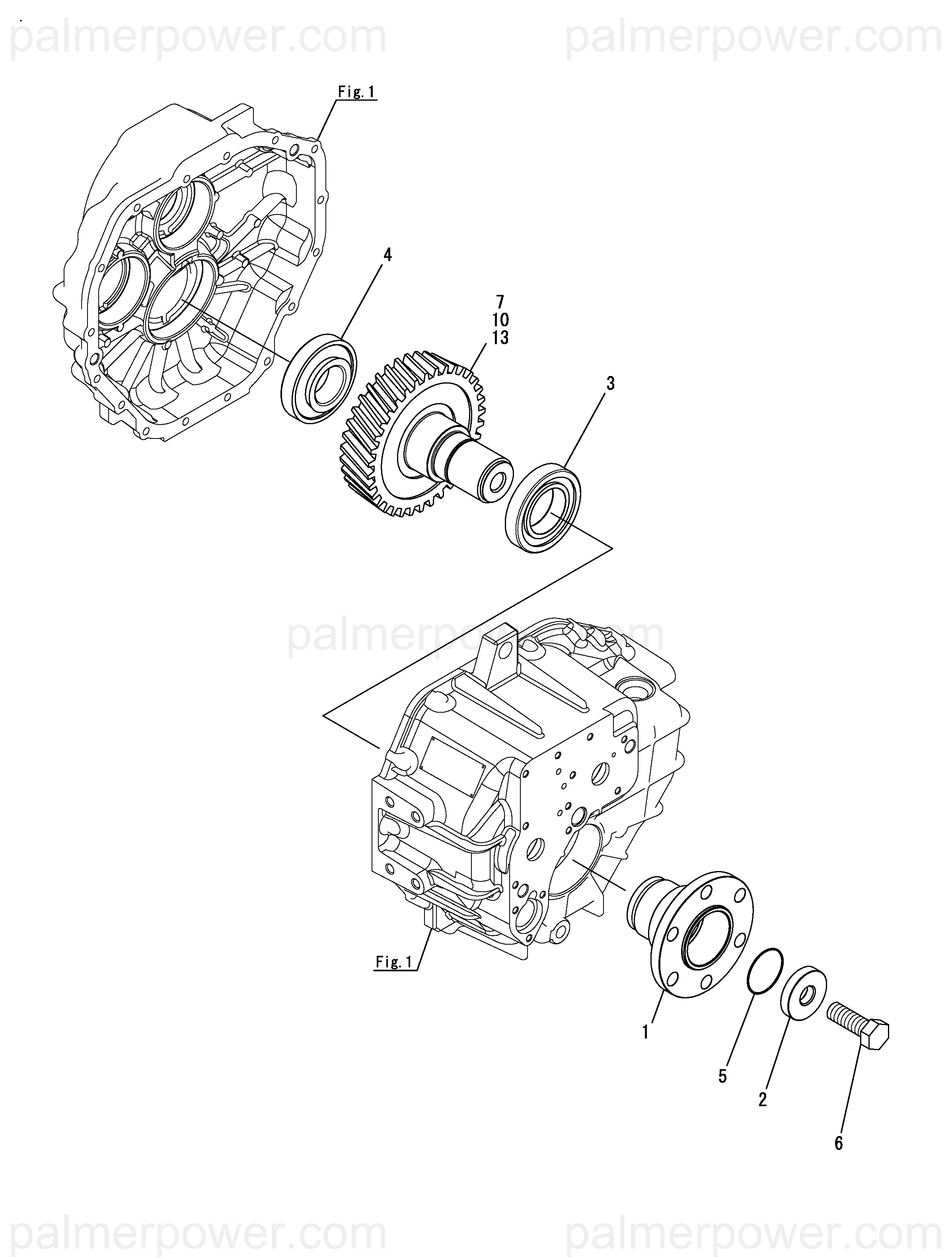 palmerpower.com palmerpower.com

Fig. 1

4

7
10
13

3

palmerpower.com

Fig. 1

1

5

2

6

palmerpower.com palmerpower.com