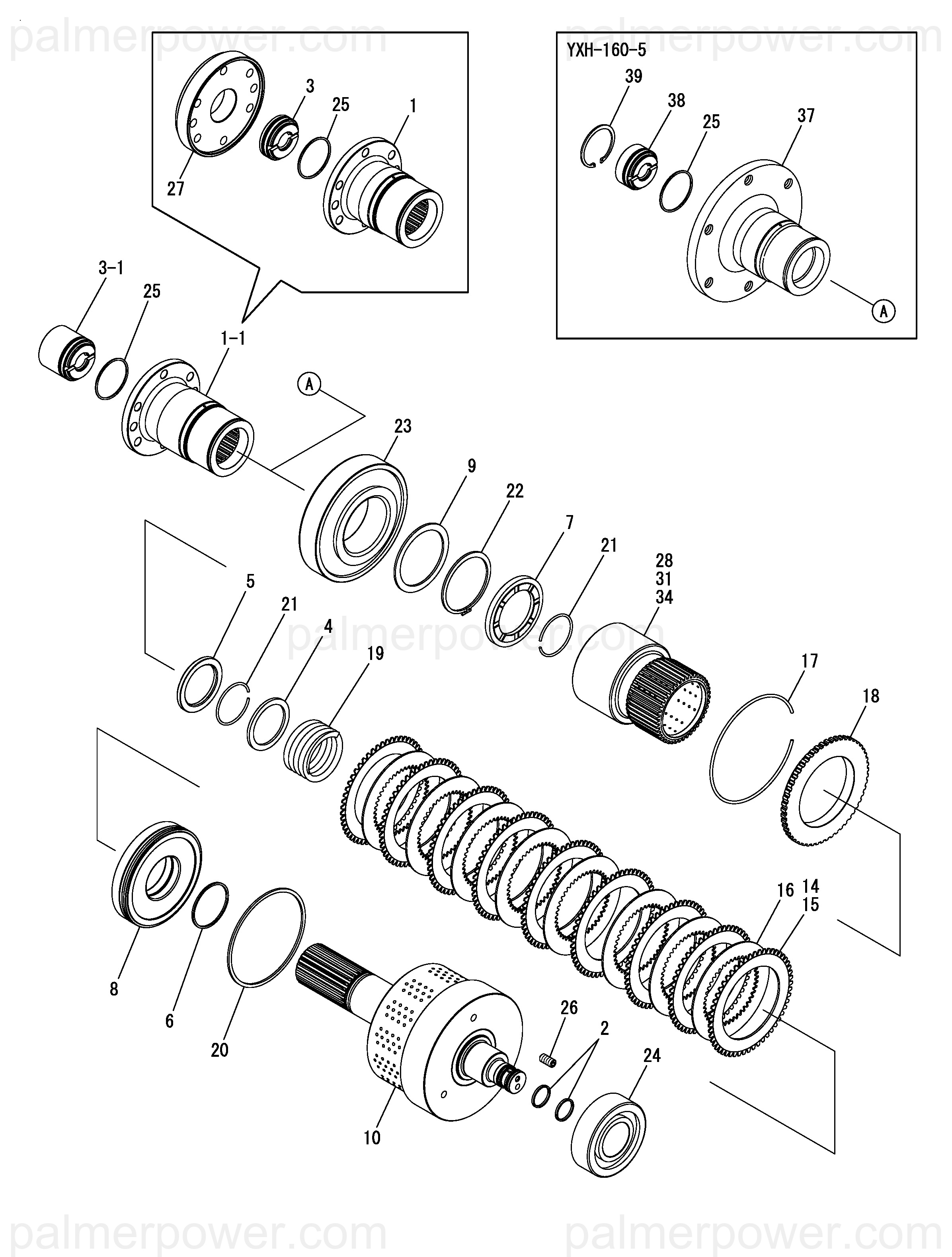 palmerpower.com

palmerpower.com

3
25
1
27

YXH-160-5
39
38
25
37
A

3-1
25
1-1
A
23
9
22
7
21
28
31
34
5
21
4
19

palmerpower.com

17
18
16
14
15
8
6
20
26
2
24
10

palmerpower.com

palmerpower.com