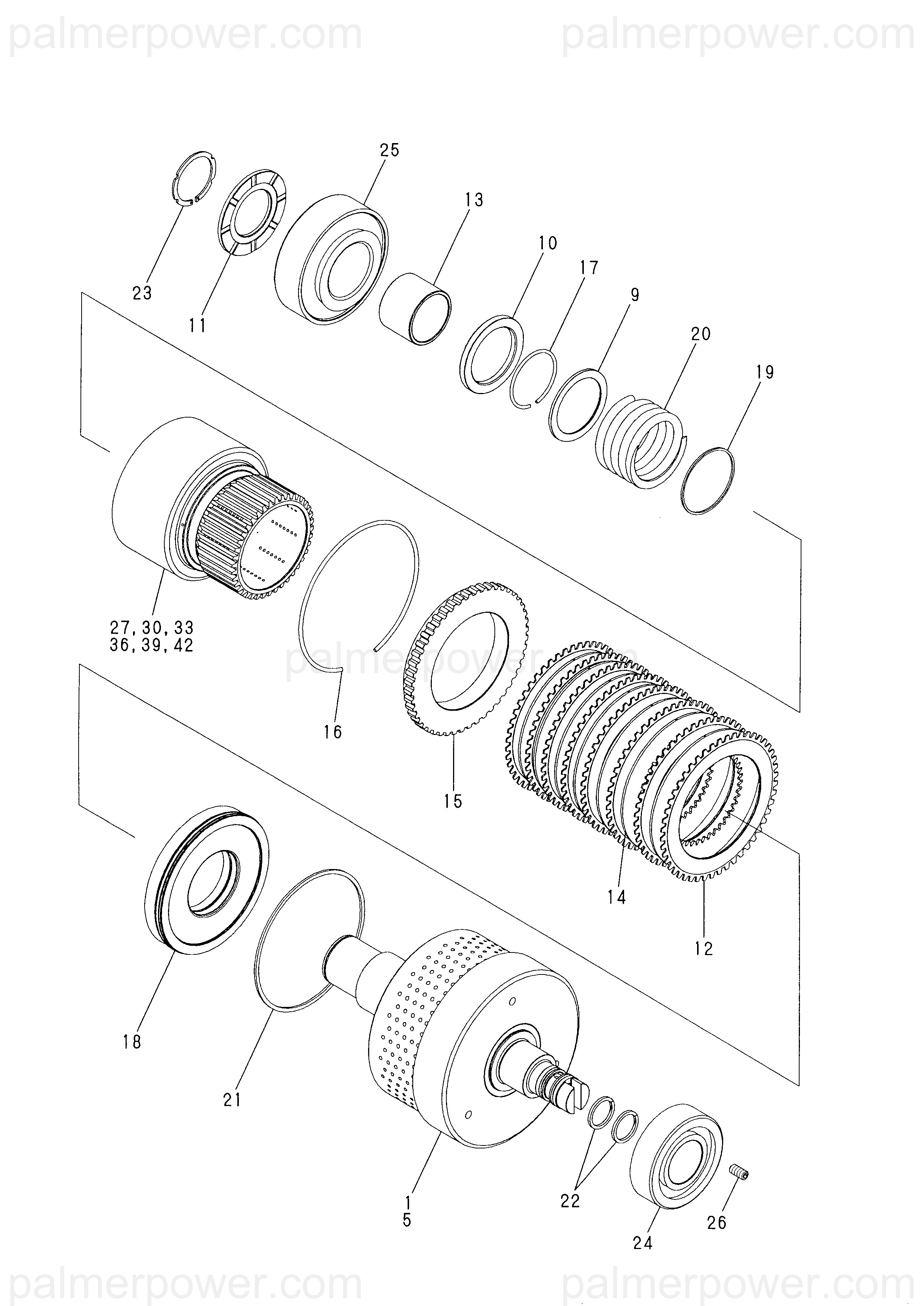 palmerpower.com palmerpower.com

25
13
10
17
9
20
19
23
11
27, 30, 33
36, 39, 42
palmerpower.com
16
15
14
12
18
21
1
5
22
24
26

palmerpower.com palmerpower.com