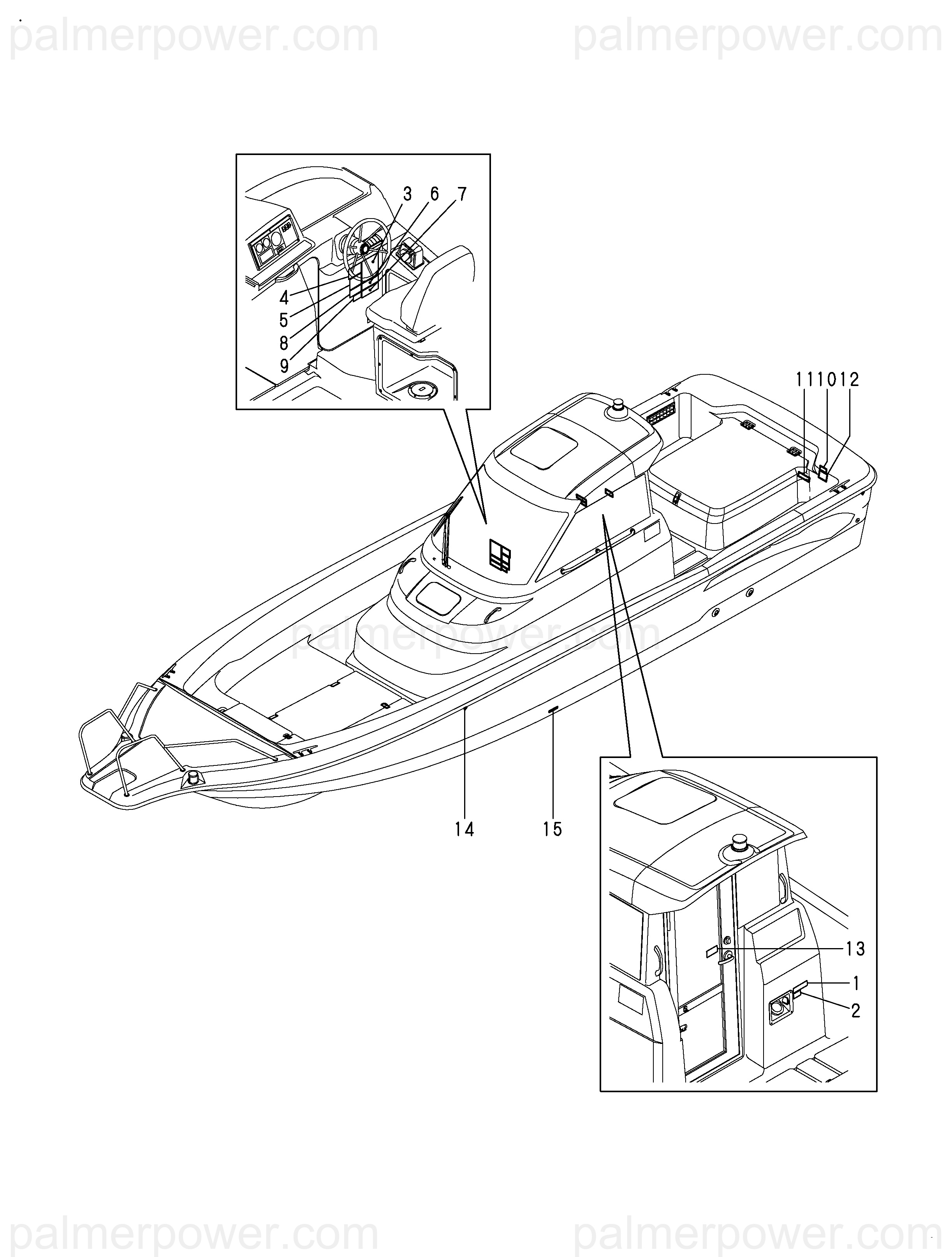 palmerpower.com palmerpower.com

3 6 7

4

5

8

9

11 10 12

palmerpower.com

14 15

13

1

2

palmerpower.com palmerpower.com