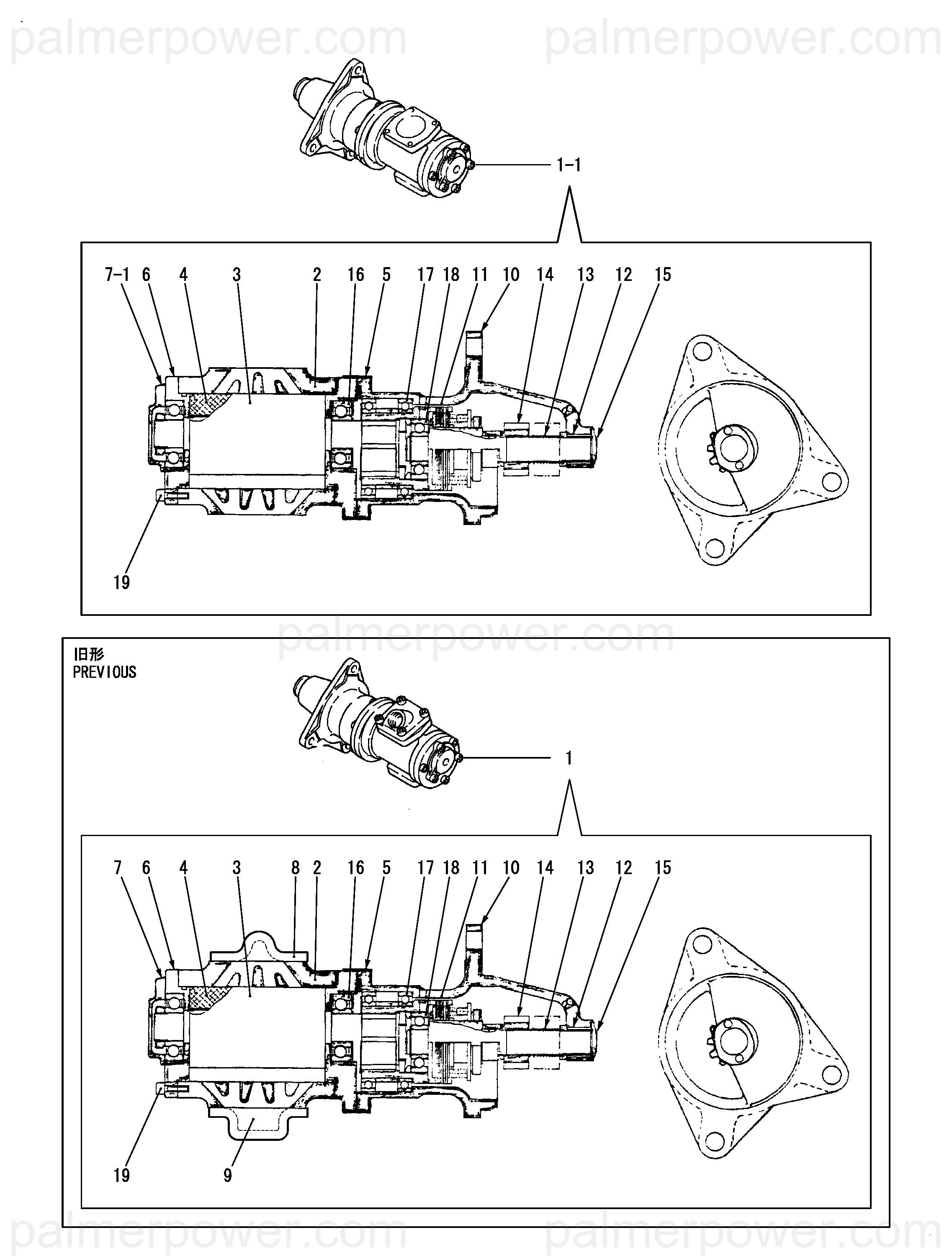 palmerpower.com palmerpower.com

1-1

7-1 6 4 3 2 16 5 17 18 11 10 14 13 12 15

19

palmerpower.com

旧形
PREVIOUS

1

7 6 4 3 8 2 16 5 17 18 11 10 14 13 12 15

19 9

palmerpower.com palmerpower.com