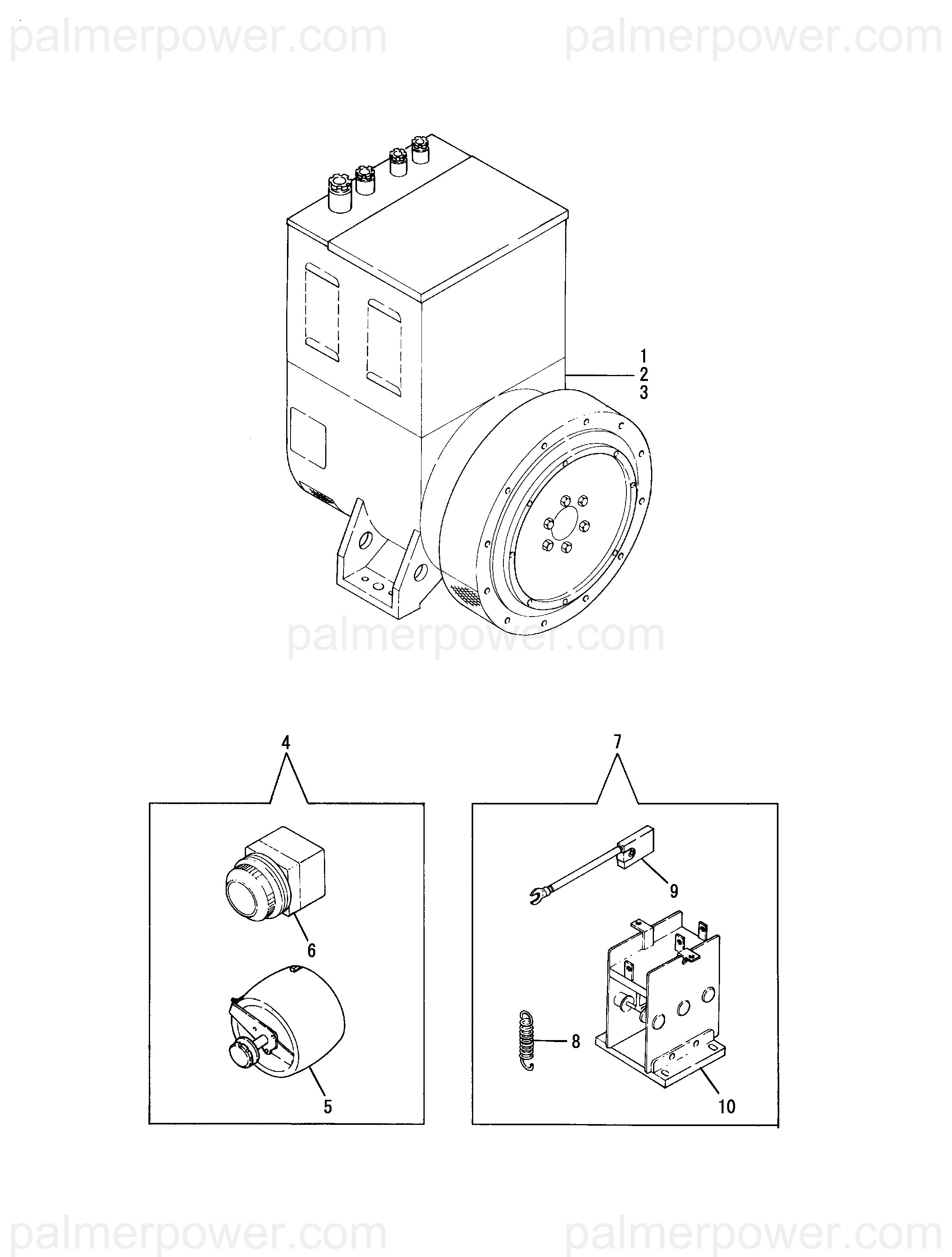 palmerpower.com palmerpower.com

1
2
3

palmerpower.com

4

6

5

7

9

8

10

palmerpower.com palmerpower.com