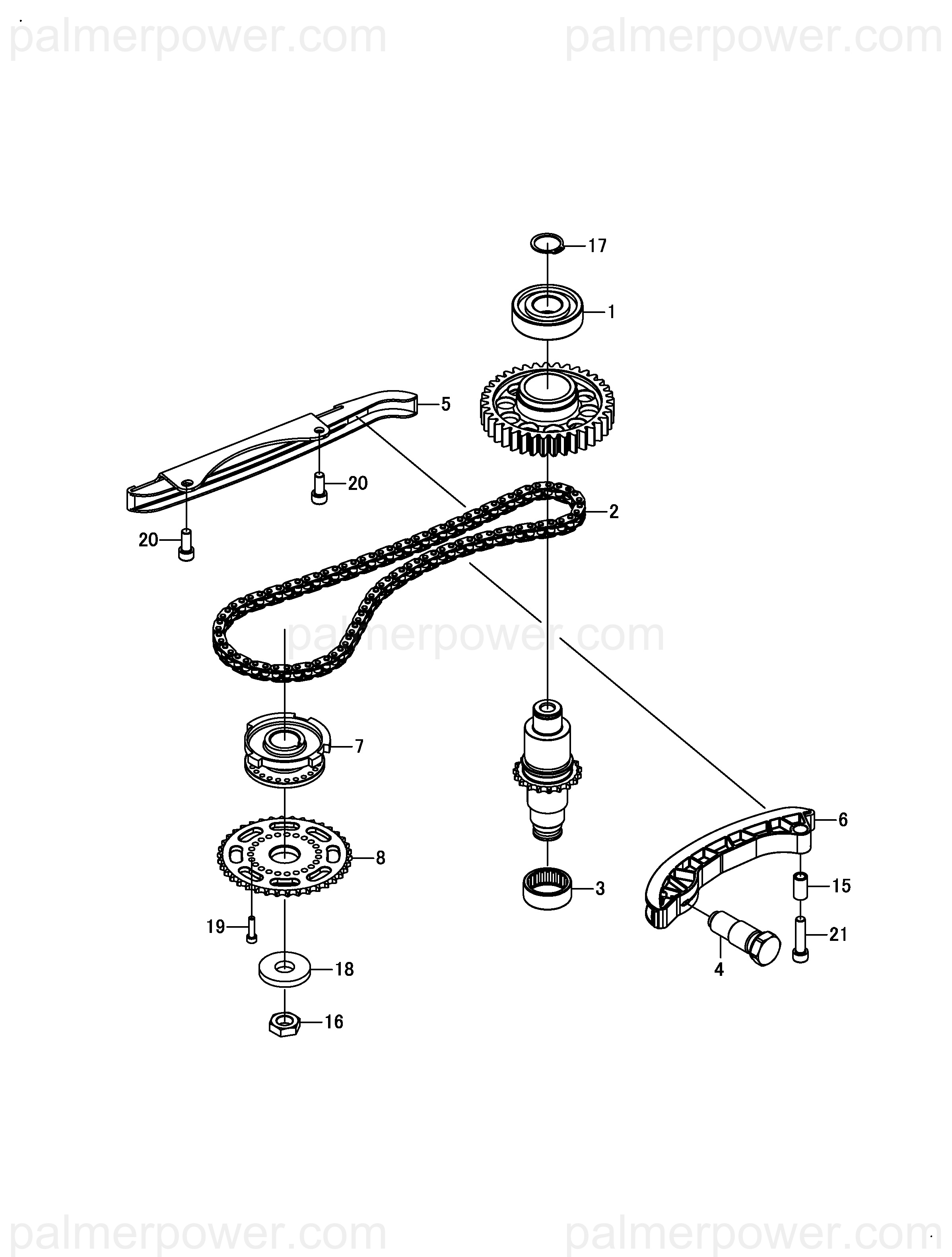 palmerpower.com palmerpower.com

17
1
5
20
20
2
palmerpower.com
7
6
8
3
15
19
21
4
18
16

palmerpower.com palmerpower.com