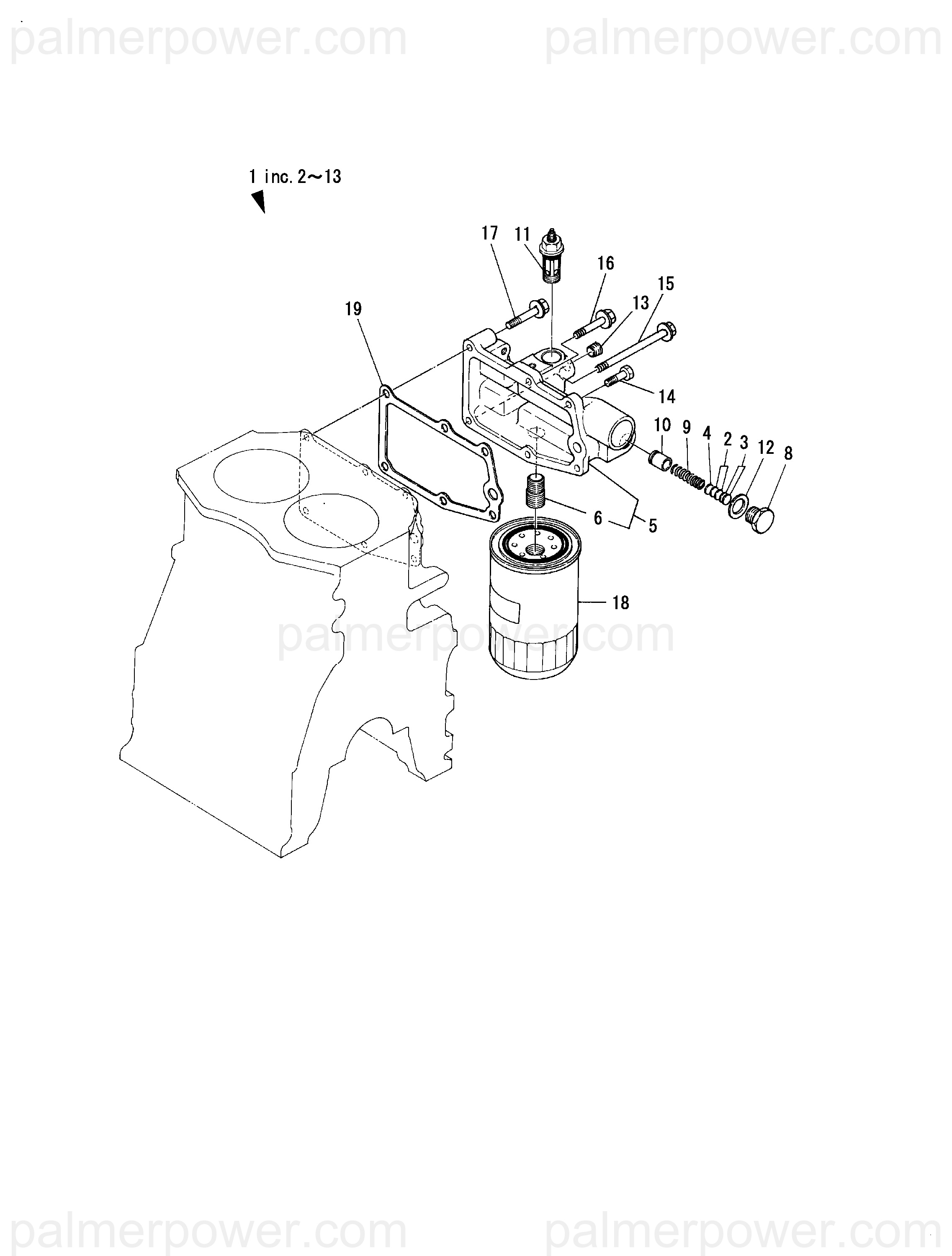 palmerpower.com palmerpower.com

1 inc. 2~13

17 11 16 15 13 19 14 10 9 4 2 3 12 8 6 5 18

palmerpower.com

palmerpower.com palmerpower.com