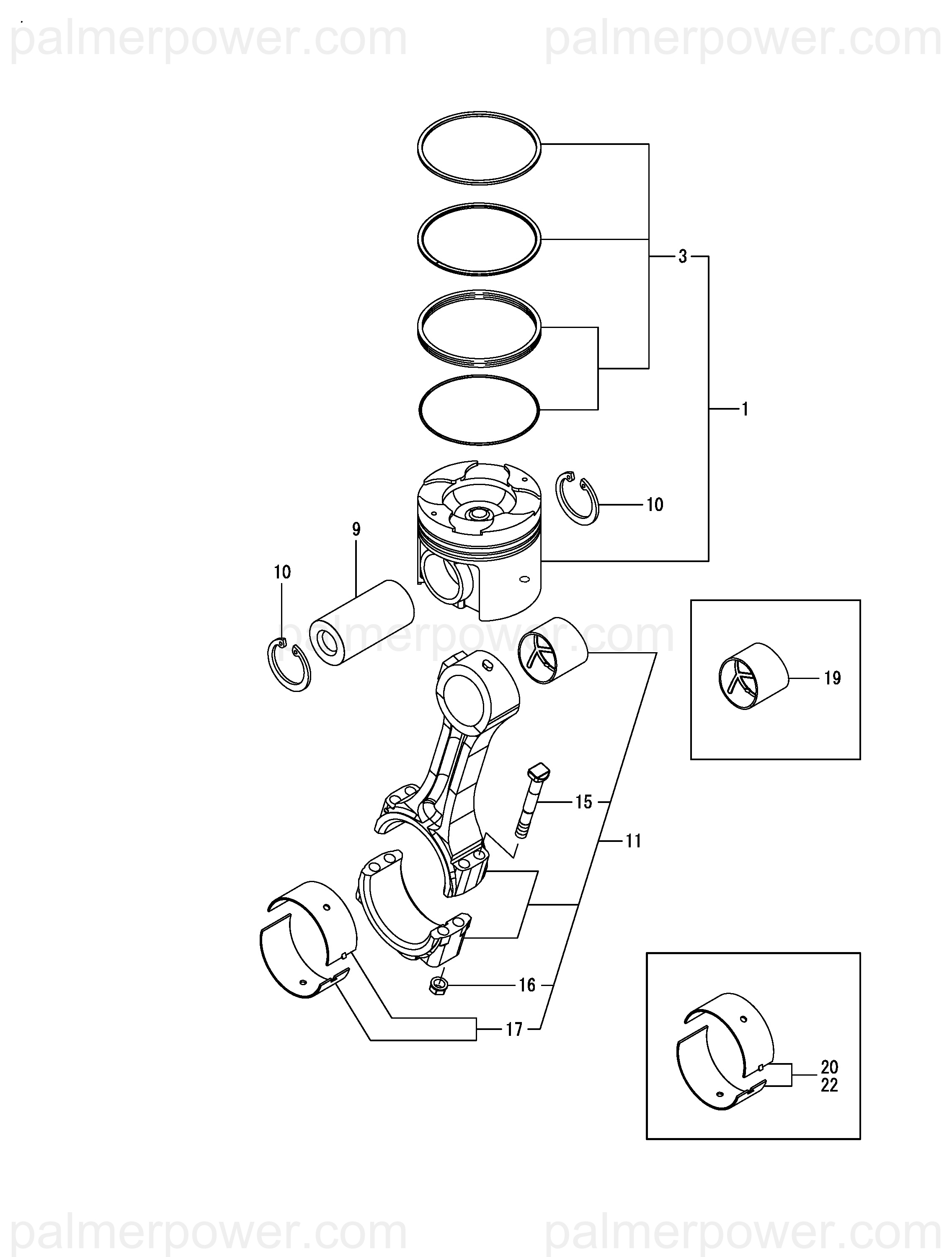 palmerpower.com palmerpower.com

3

1

10

9

10

palmerpower.com

19

15

11

16

17

20
22

palmerpower.com palmerpower.com