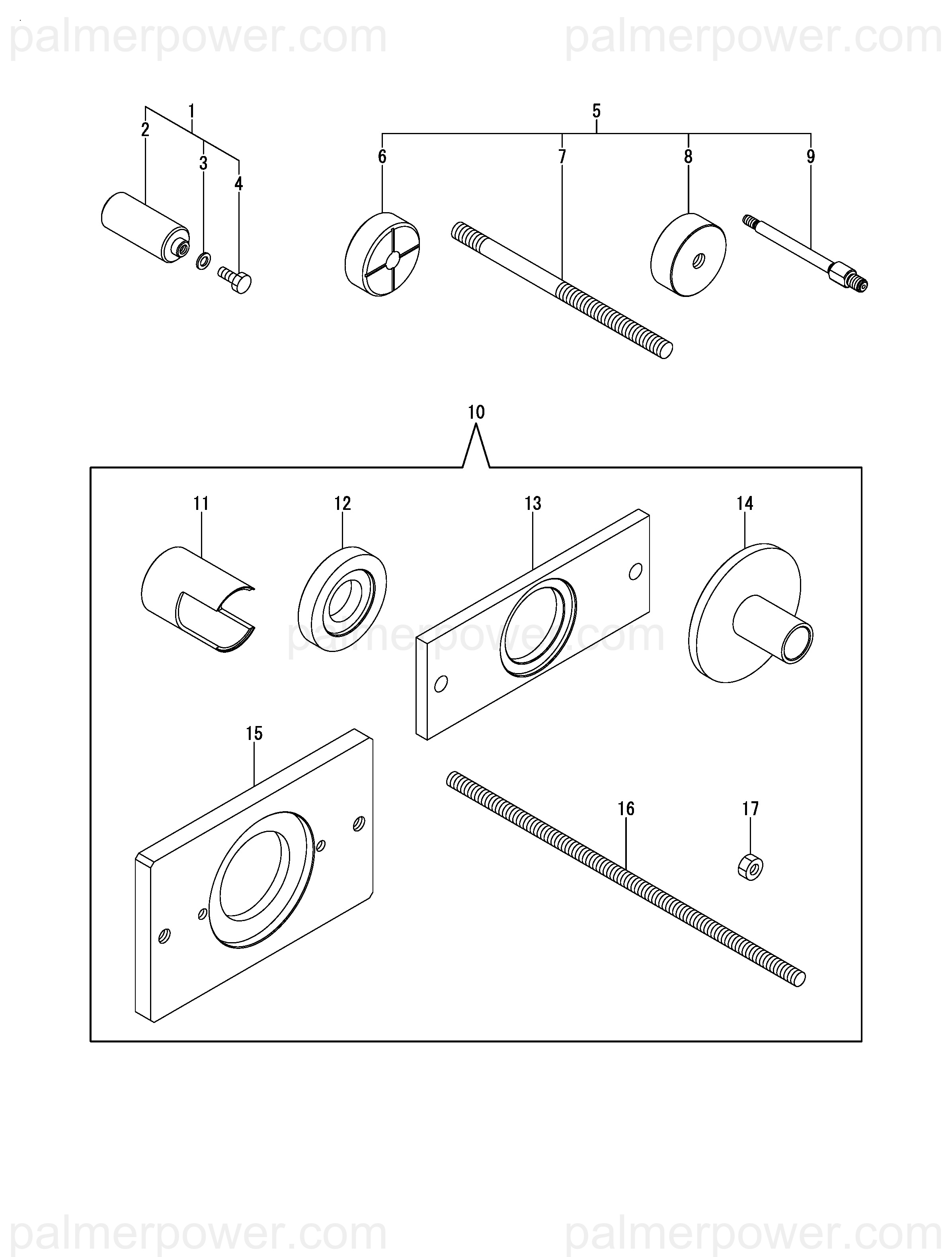 palmerpower.com palmerpower.com

1
2
3
4

5
6
7
8
9

10

11
12
13
14

palmerpower.com

15
16
17

palmerpower.com palmerpower.com