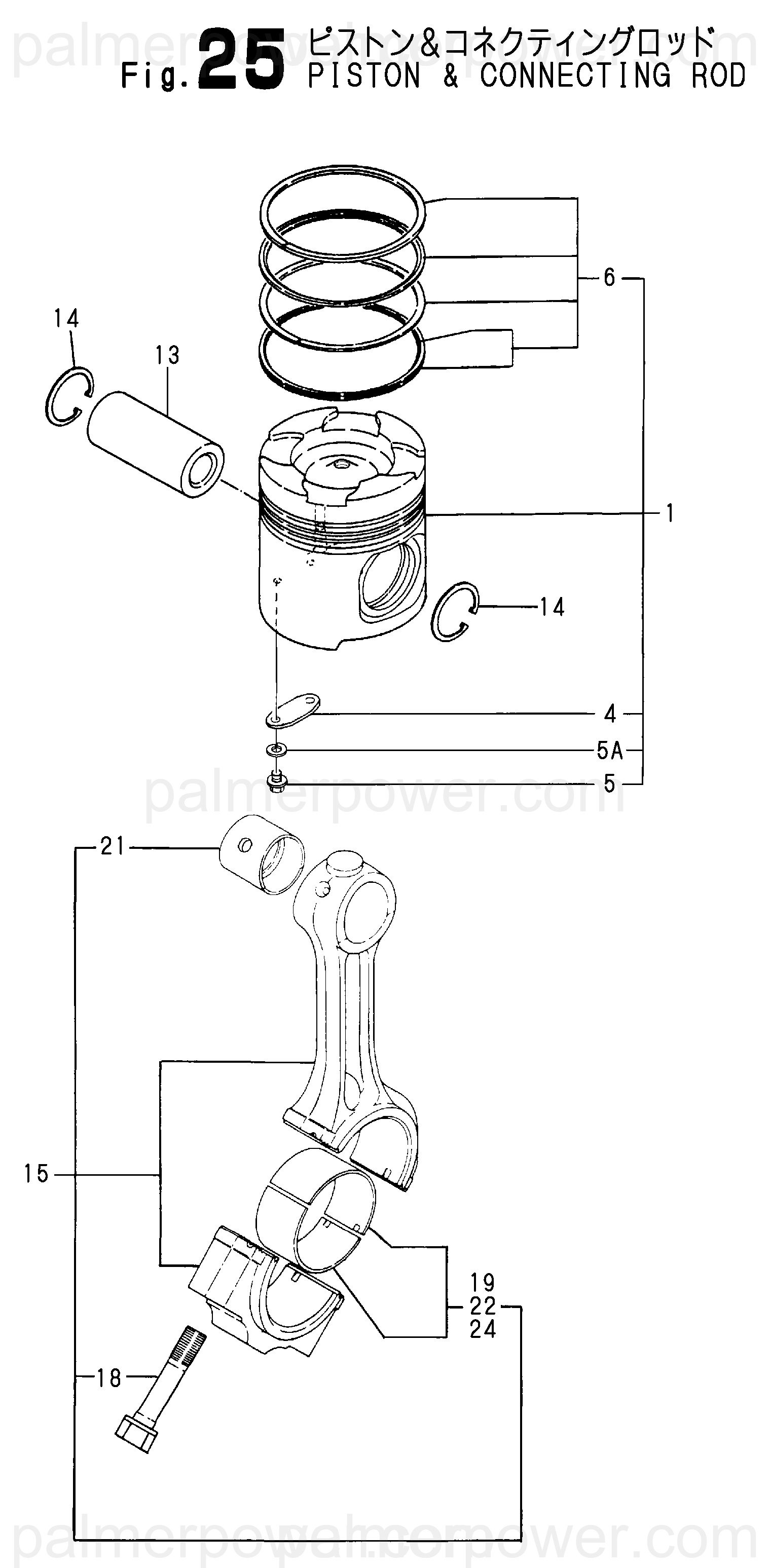 palmerpower.com

Fig. 25 ピストン&コネクティングロッド
PISTON & CONNECTING ROD

6
14
13
1
14
4
5A
5
palmerpower.com
21
15
19
22
24
18
palmerpower.com palmerpower.com