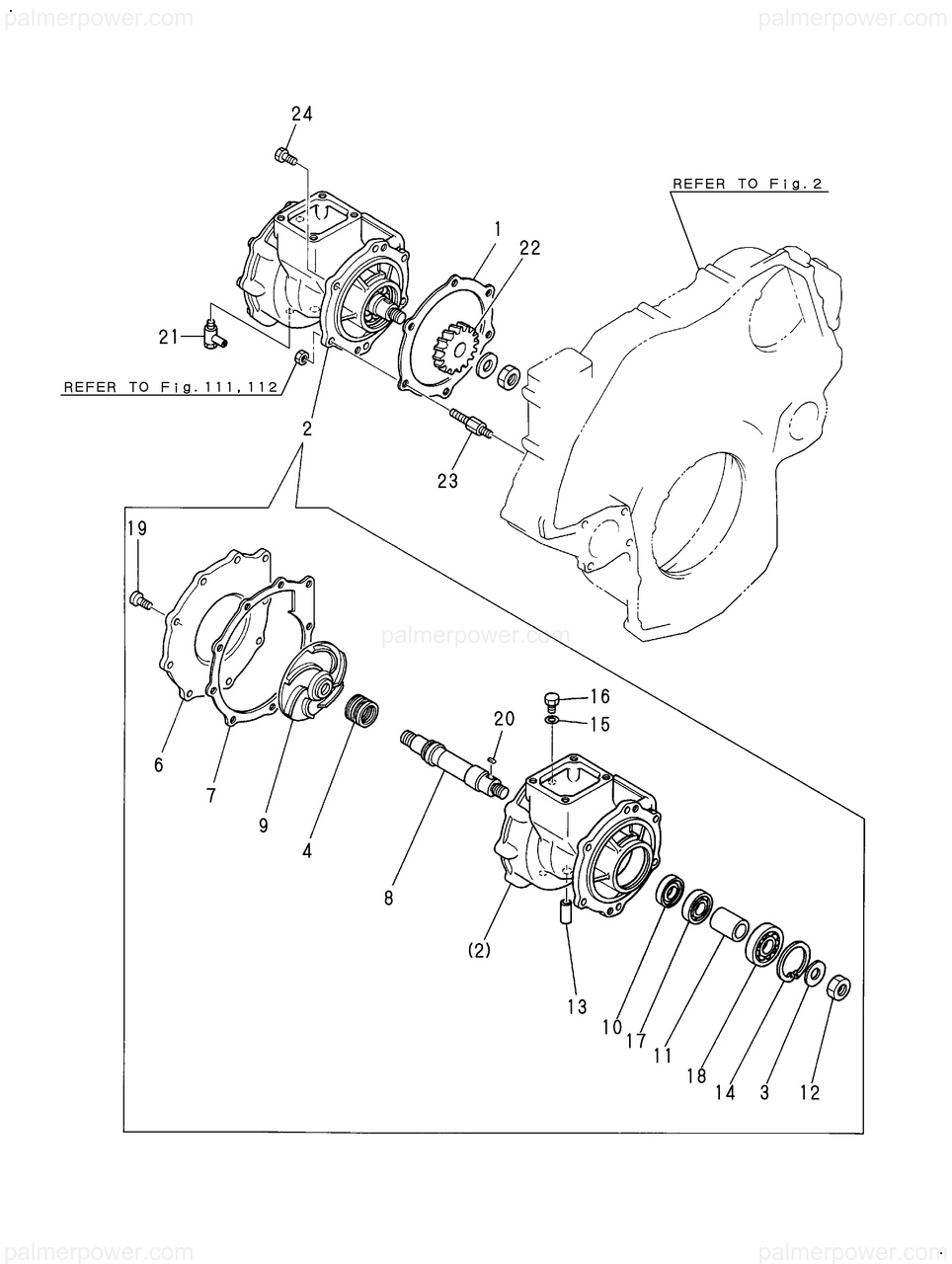 palmerpower.com palmerpower.com

24

REFER TO Fig.2

1

22

21

REFER TO Fig.111,112

2

23

19

palmerpower.com

16

15

20

6

7

9

4

8

(2)

13

10

17

11

18

14

3

12

palmerpower.com palmerpower.com